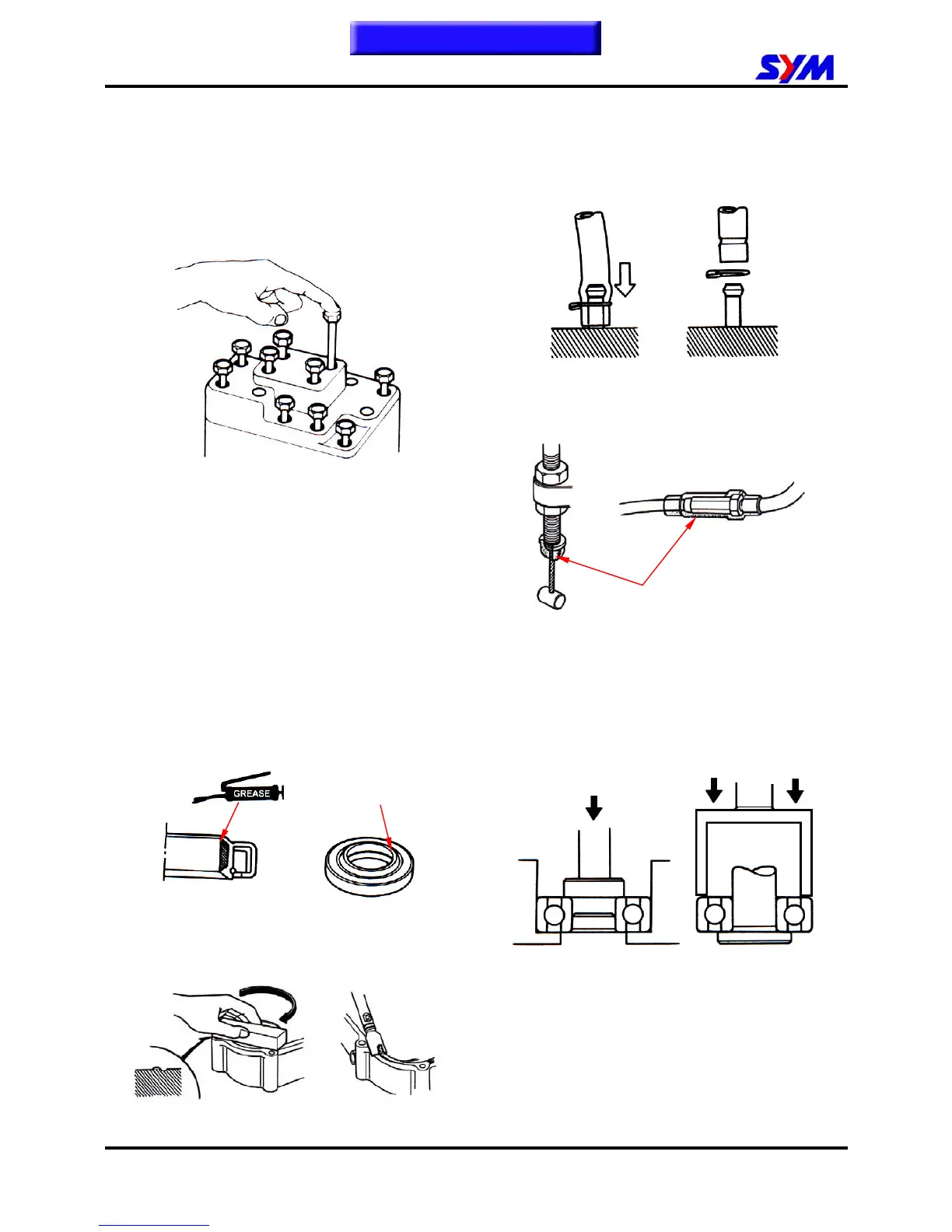 SYM

GREASE