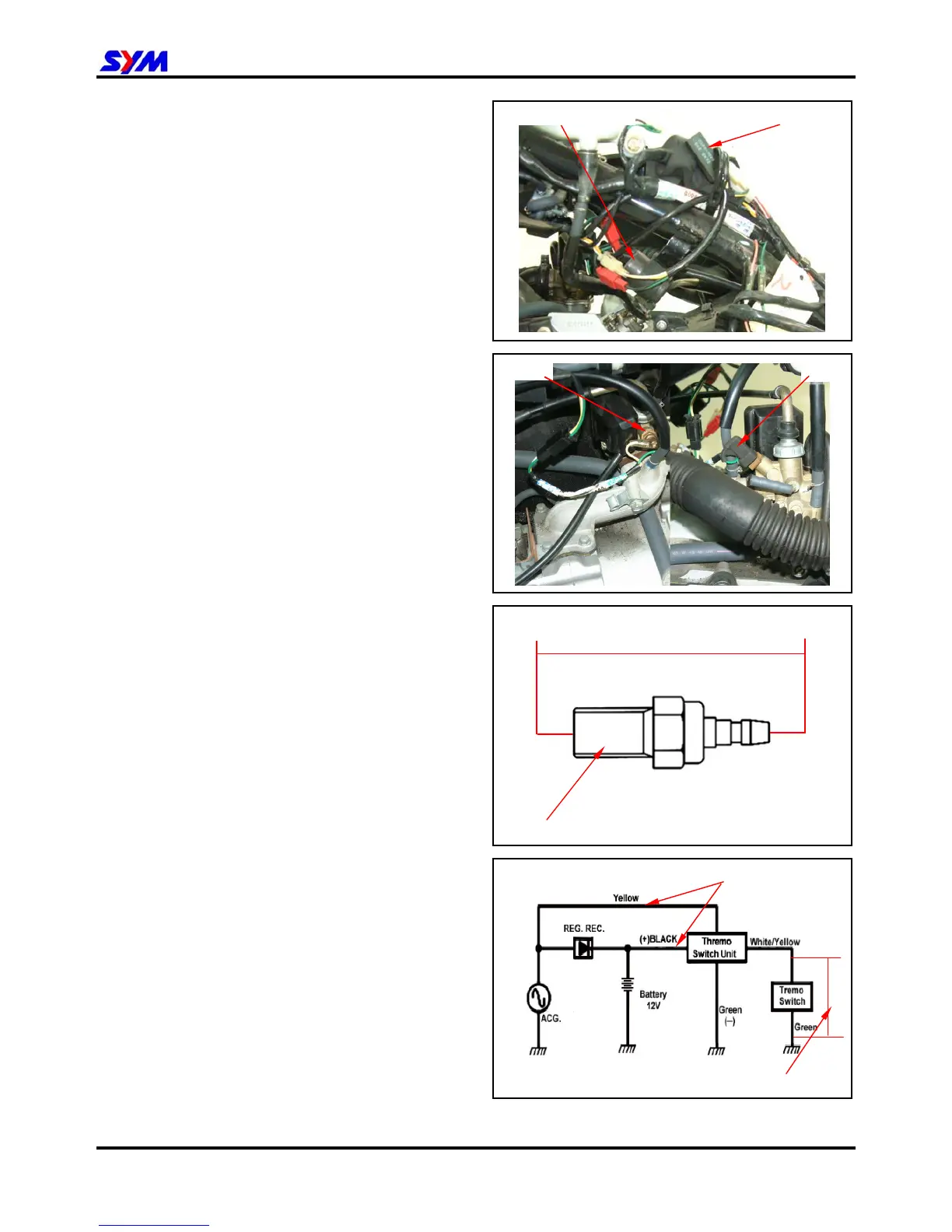 SYM

Yellow

REG. REC.

(+)BLACK

Thremo Switch Unit

White/Yellow

Tremo Switch

Battery 12V

ACG.

Green (–)

Green