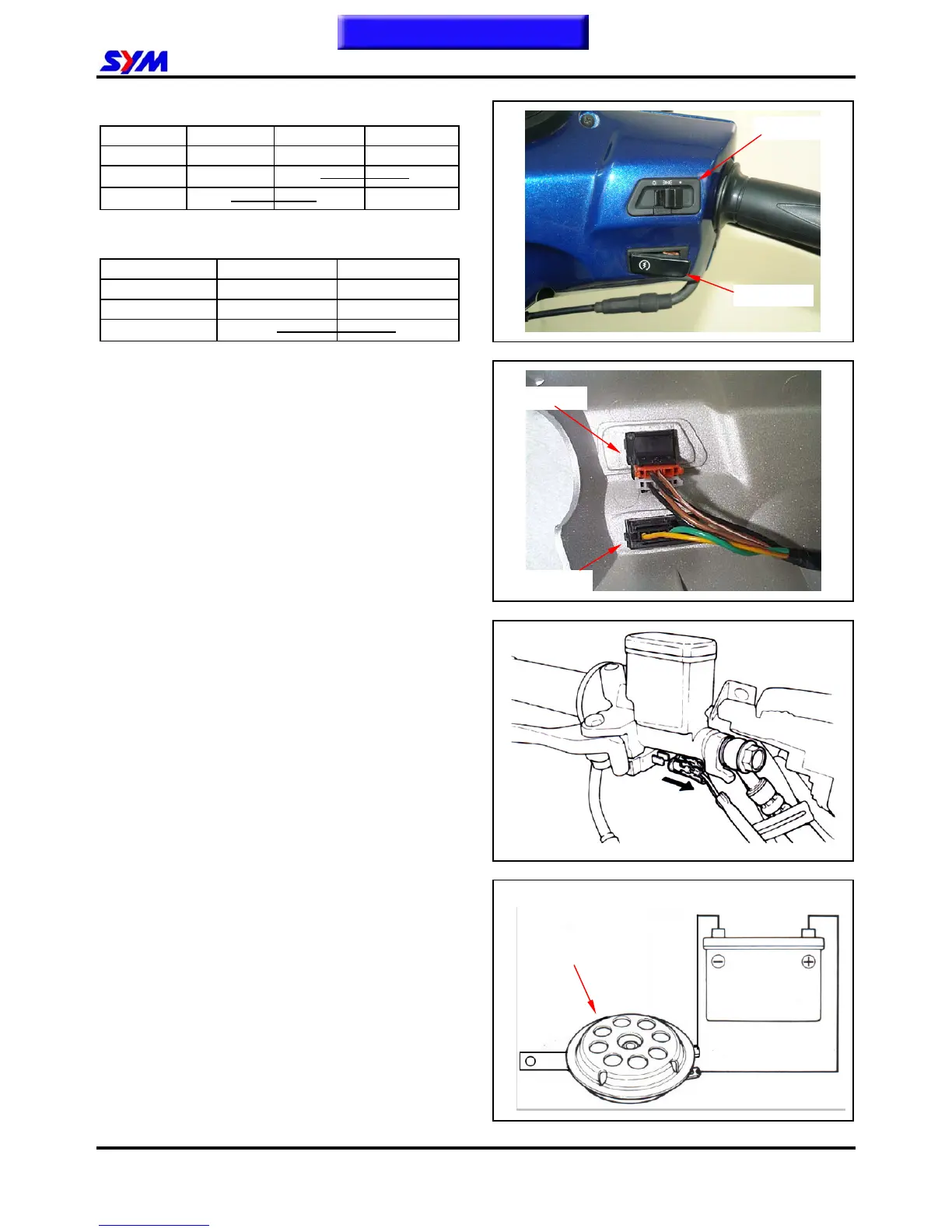 SYM