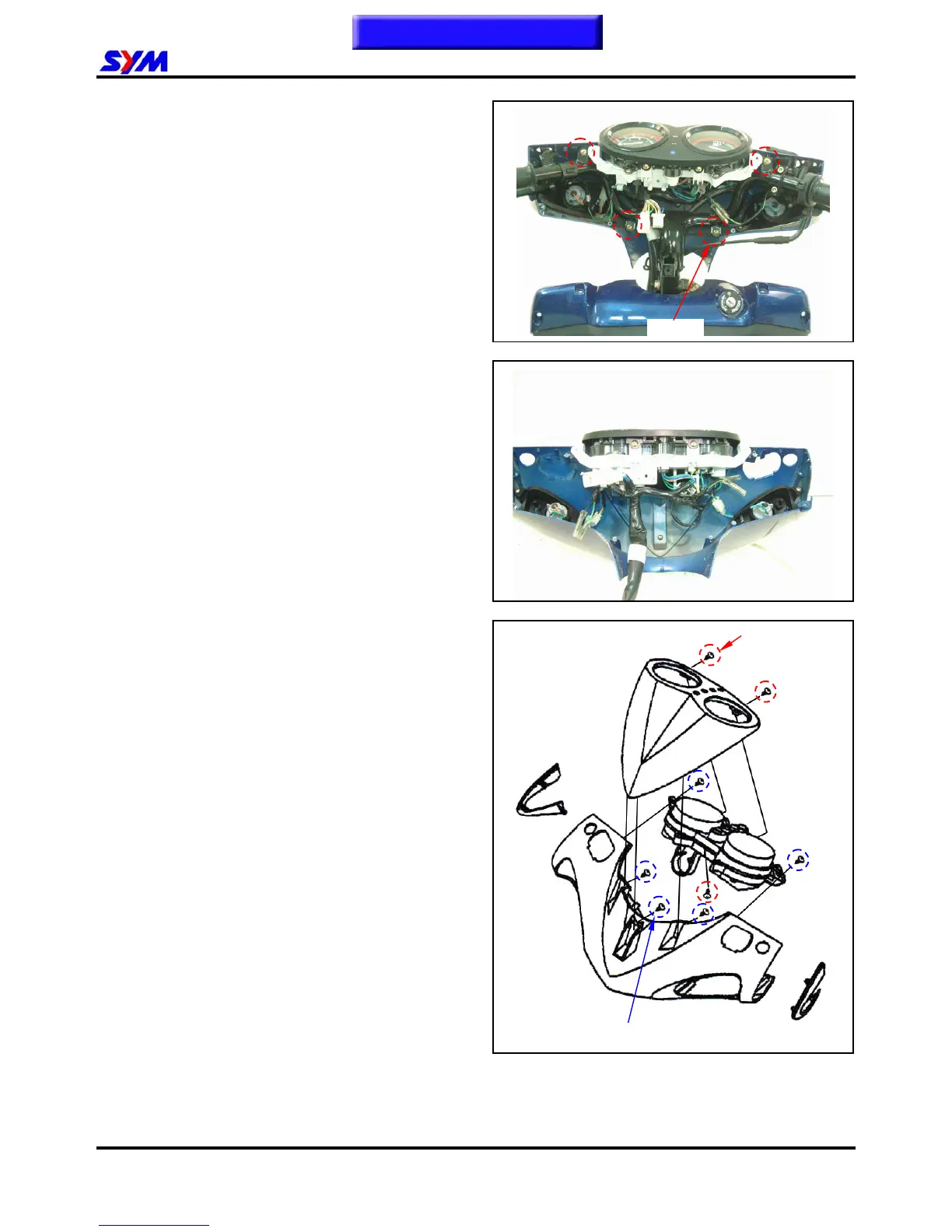 SYM