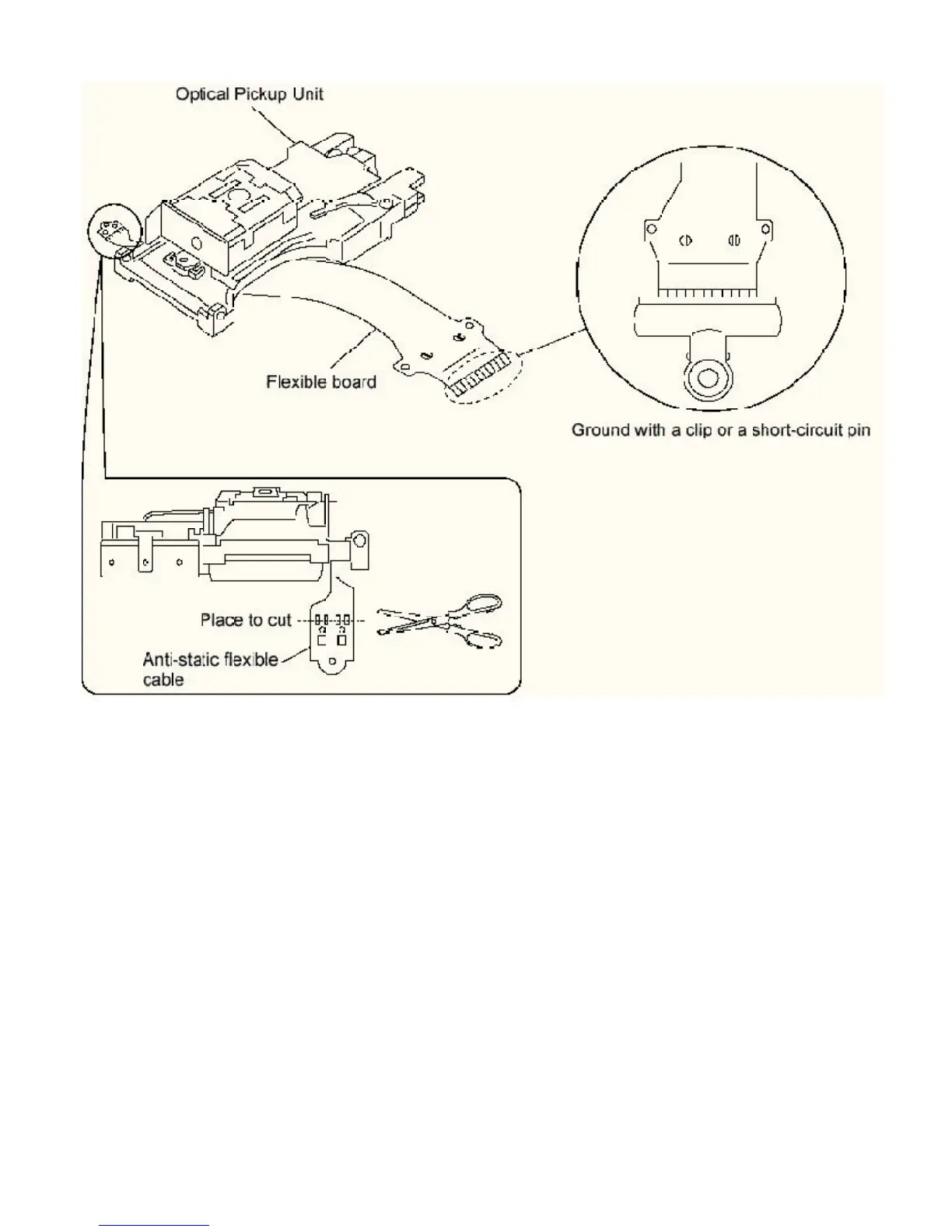 Optical Pickup Unit

Flexible board

Ground with a clip or a short-circuit pin

Place to cut

Anti-static flexible cable