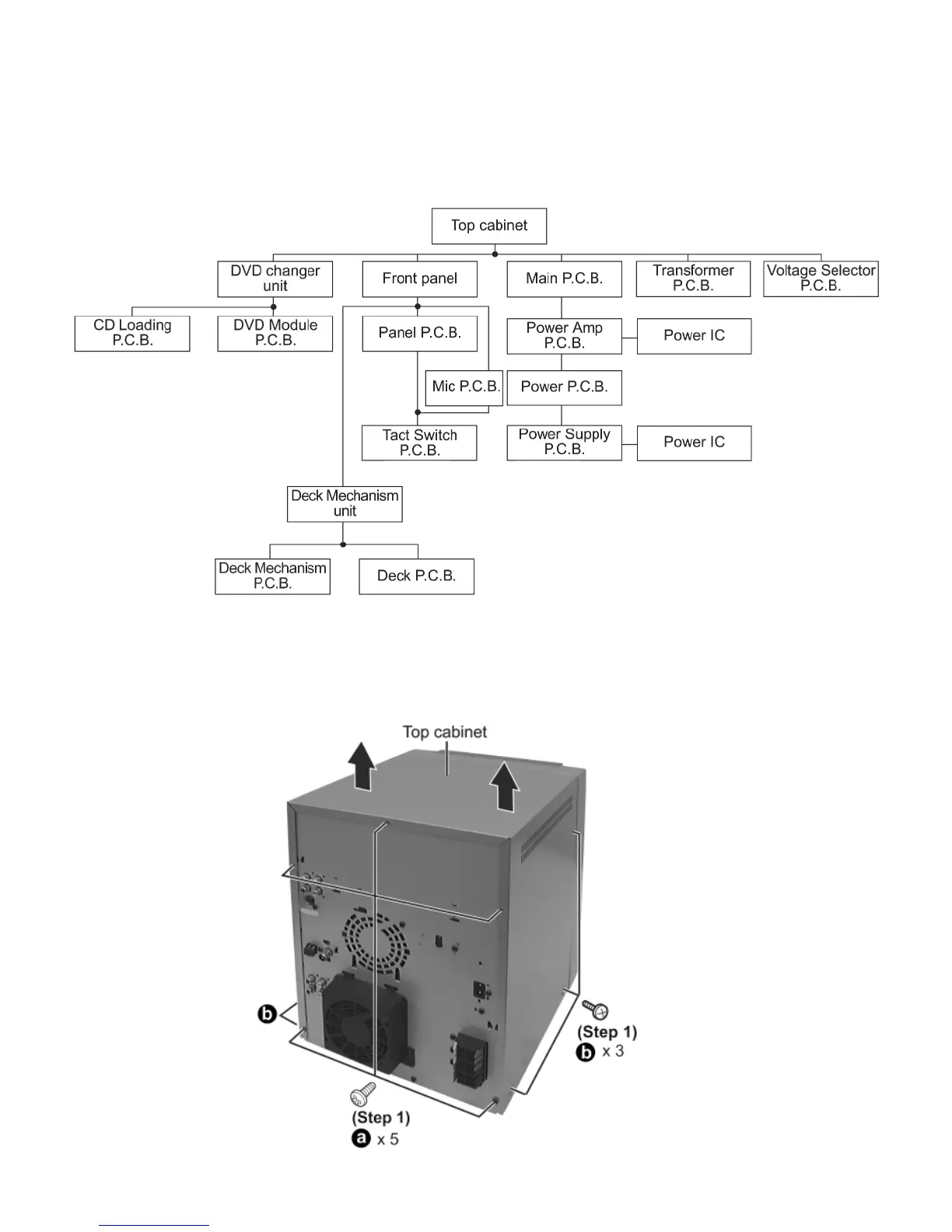 Top cabinet

DVD changer unit

Front panel

Main P.C.B.

Transformer P.C.B.

Voltage Selector P.C.B.

CD Loading P.C.B.

DVD Module P.C.B.

Panel P.C.B.

Power Amp P.C.B.

Power IC

Mic P.C.B.

Power P.C.B.

Tact Switch P.C.B.

Power Supply P.C.B.

Power IC

Deck Mechanism unit

Deck Mechanism P.C.B.

Deck P.C.B.

Top cabinet

b

(Step 1)
b x 3

(Step 1)
a x 5