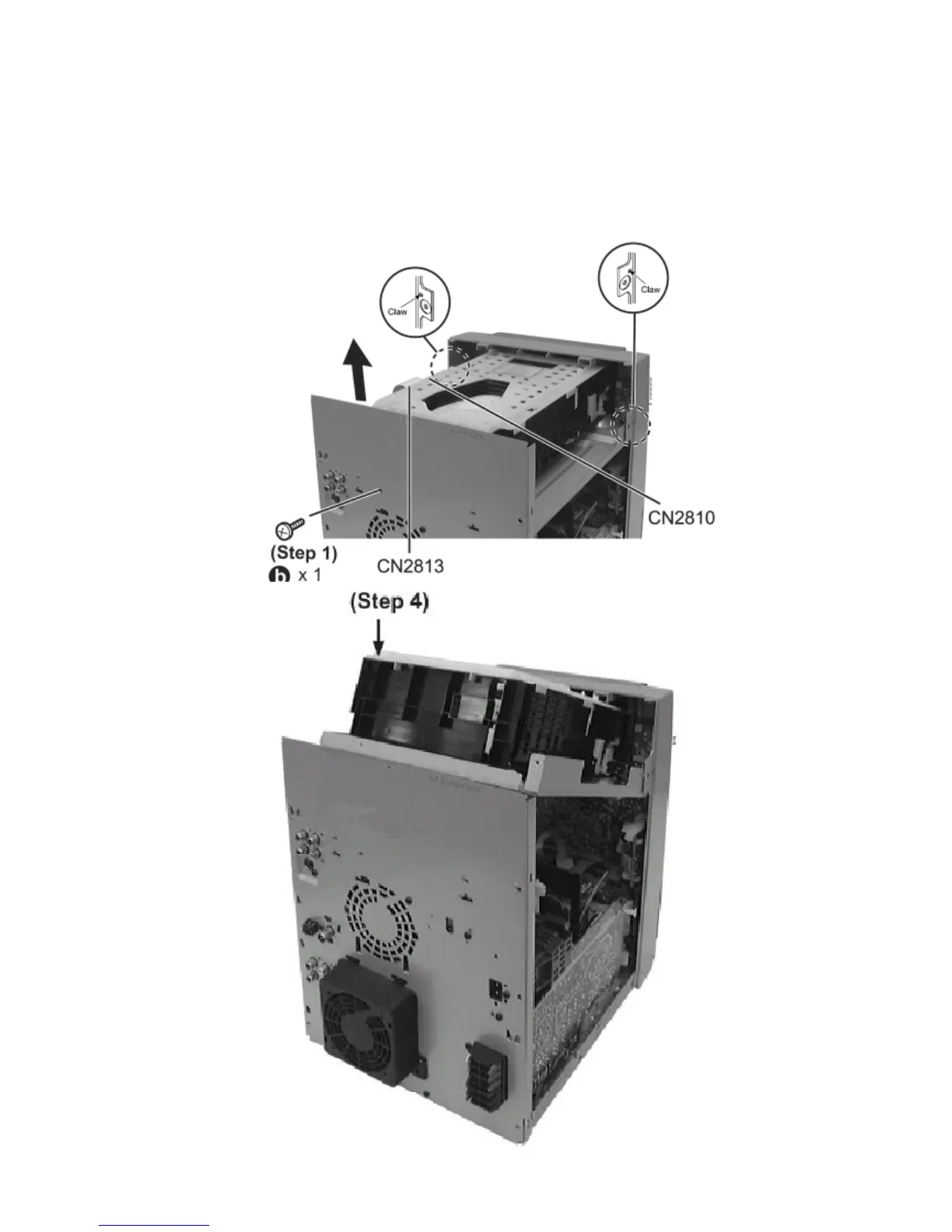 Claw

Claw

CN2810

(Step 1)
b x 1

CN2813

(Step 4)