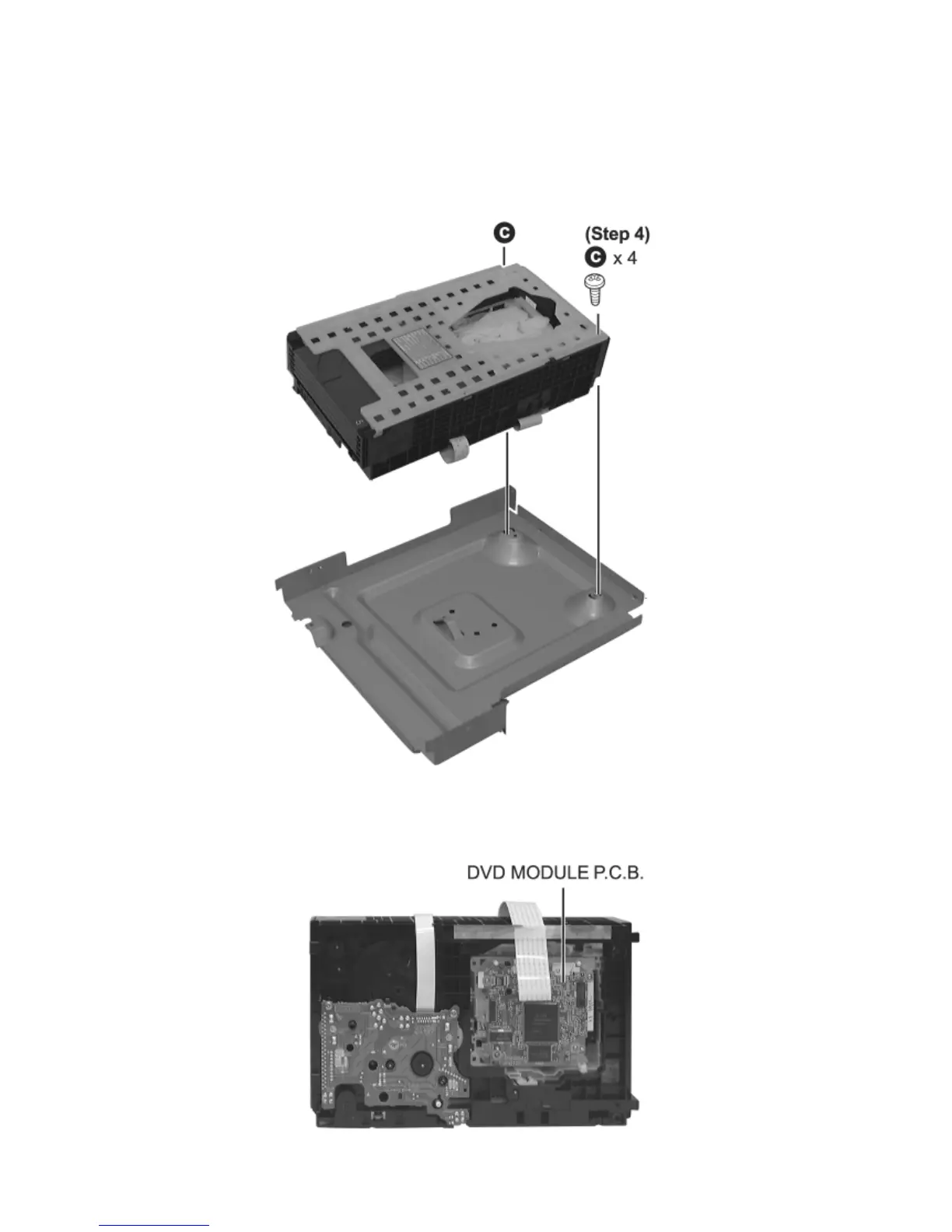 C

(Step 4)
C x 4

DVD MODULE P.C.B.