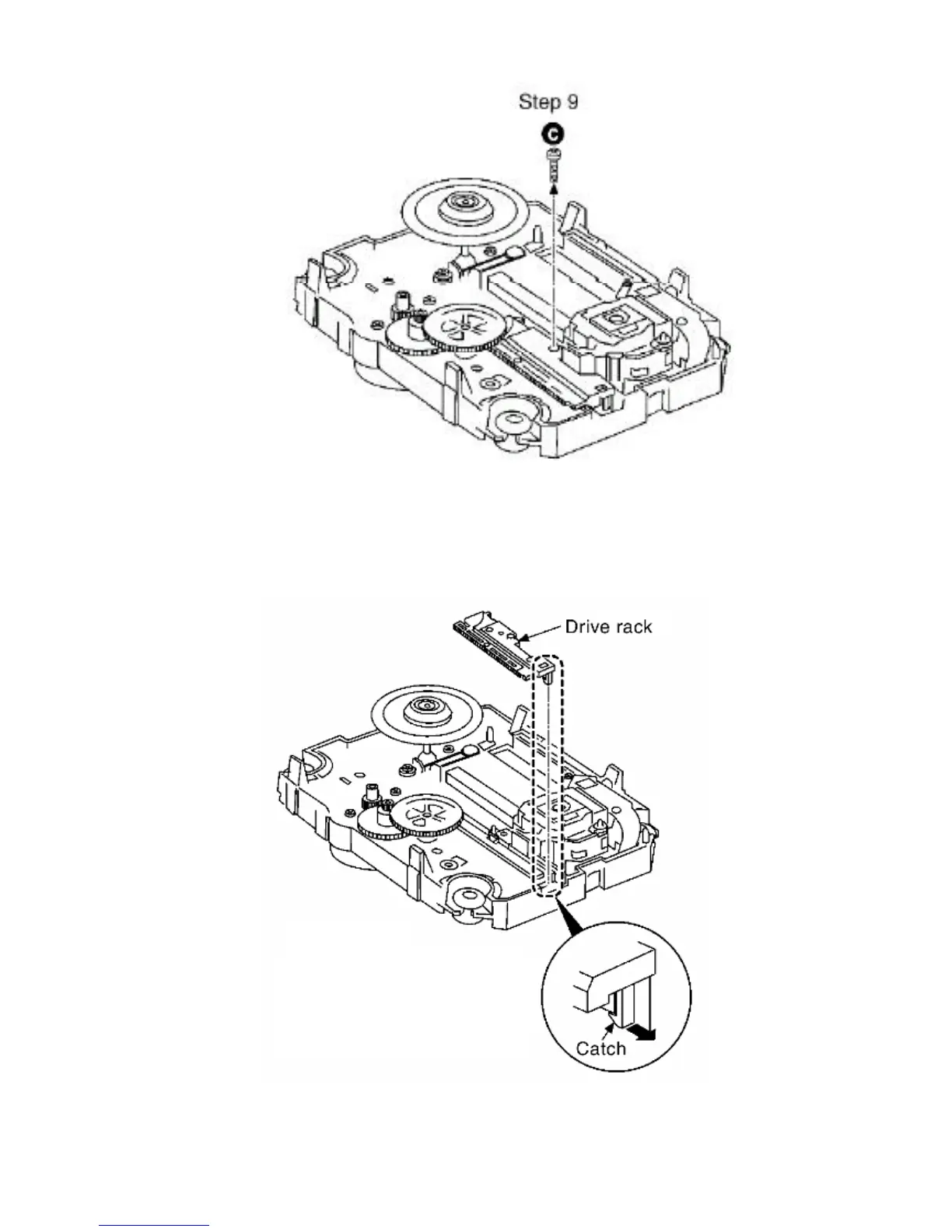 Step 9

C

Drive rack

Catch