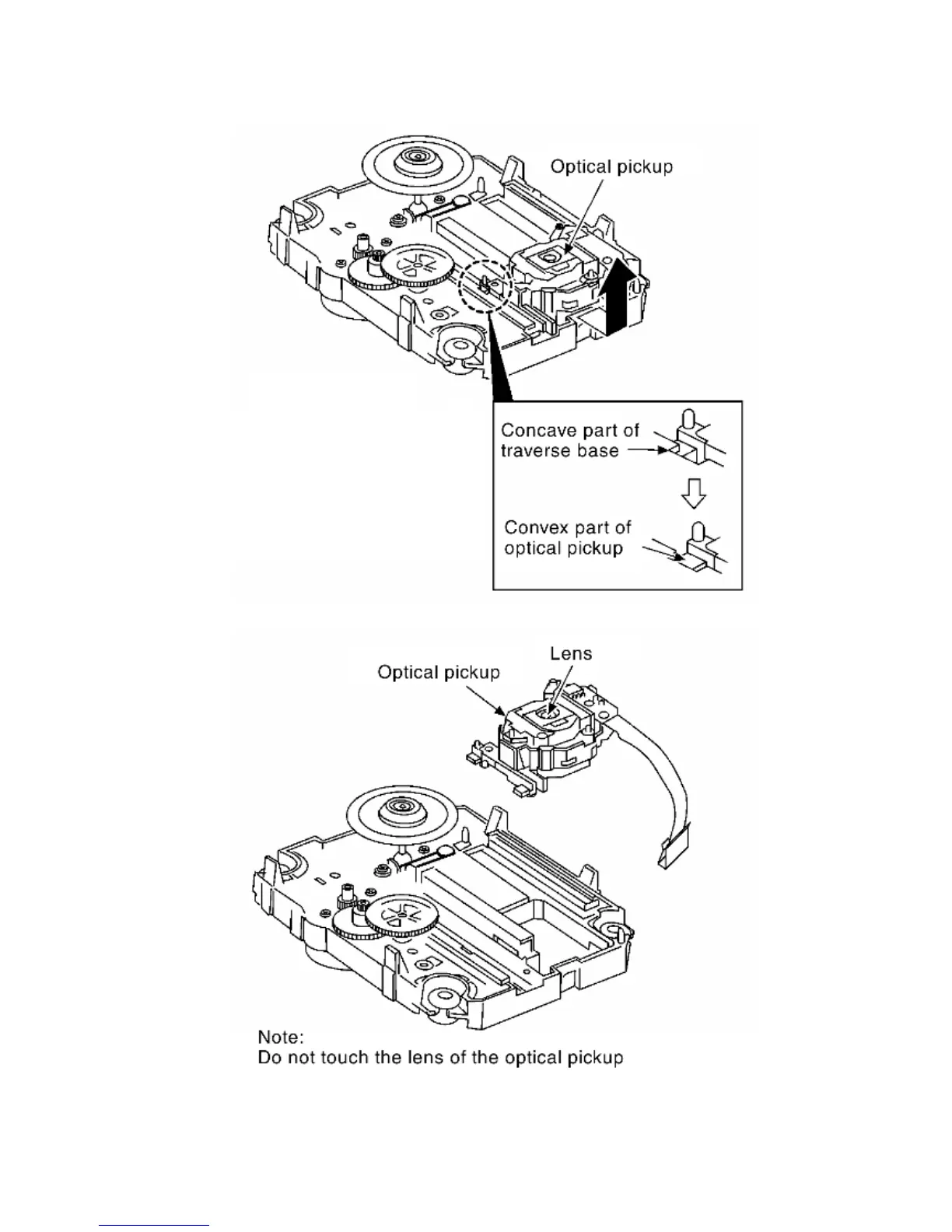 Optical pickup

Concave part of traverse base

Convex part of optical pickup

Lens

Optical pickup

Note:
Do not touch the lens of the optical pickup