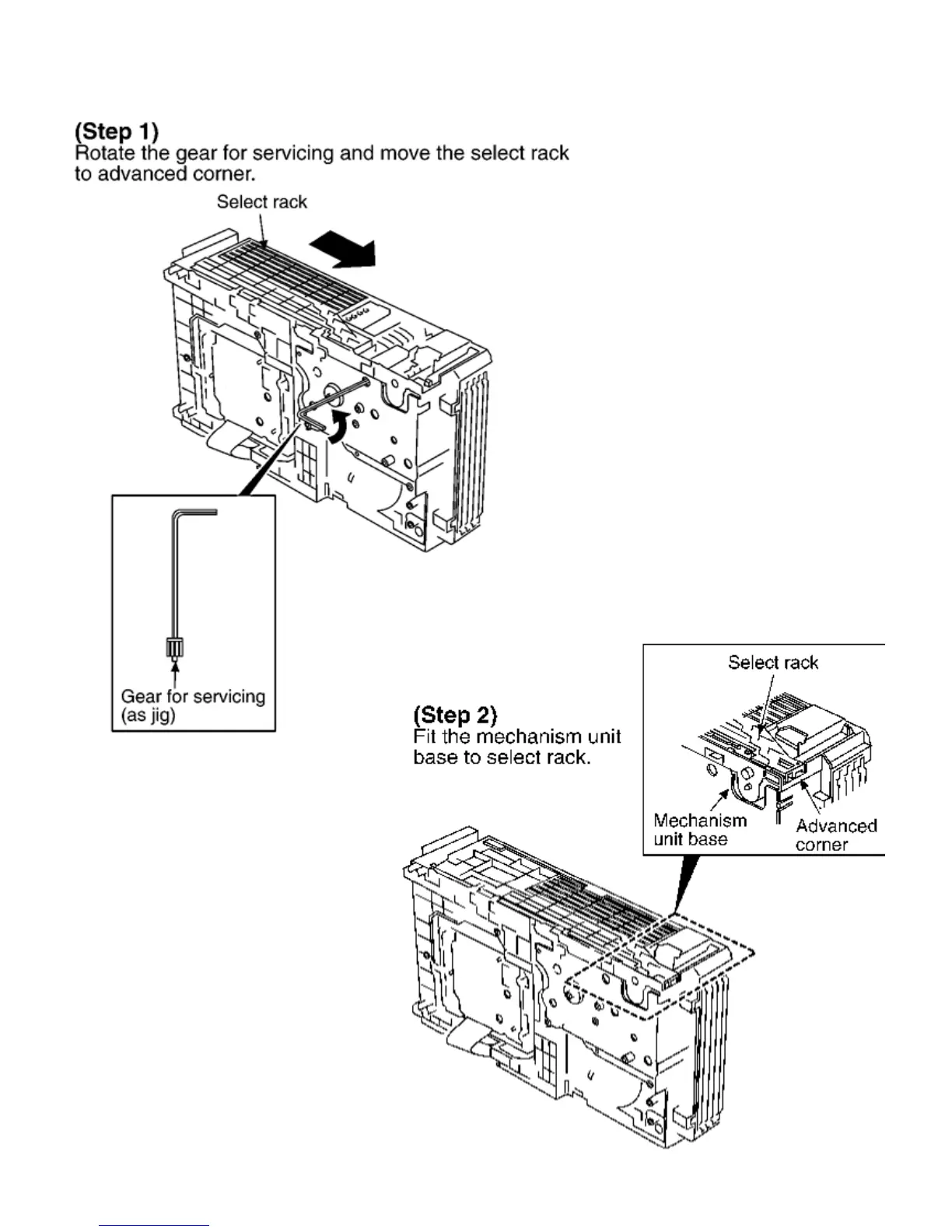 (Step 1)
Rotate the gear for servicing and move the select rack to advanced corner.

Select rack

Gear for servicing (as jig)

(Step 2)
Fit the mechanism unit base to select rack.

Select rack

Mechanism unit base

Advanced corner