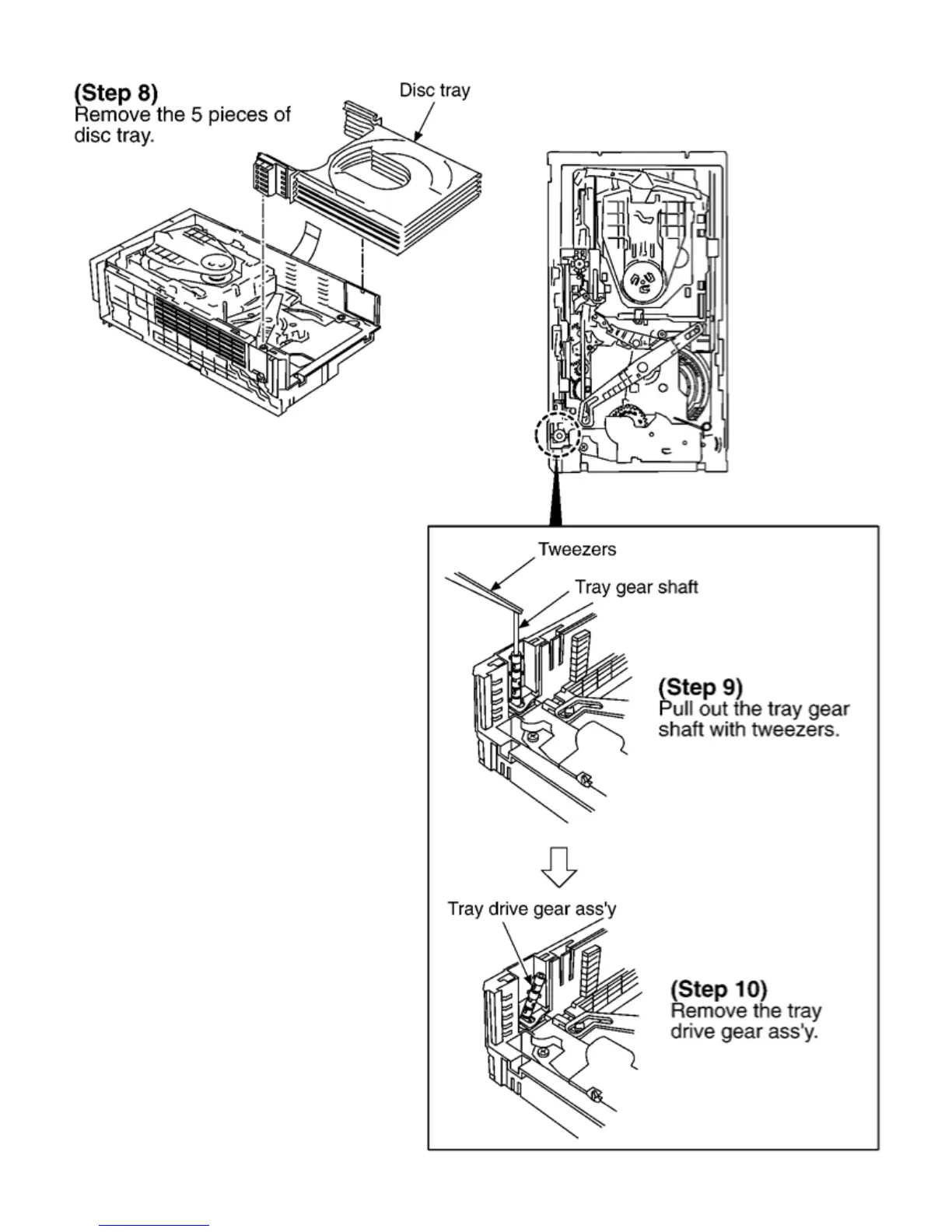 (Step 8)
Remove the 5 pieces of disc tray.

Disc tray

Tweezers

Tray gear shaft

(Step 9)
Pull out the tray gear shaft with tweezers.

Tray drive gear ass'y

(Step 10)
Remove the tray drive gear ass'y.