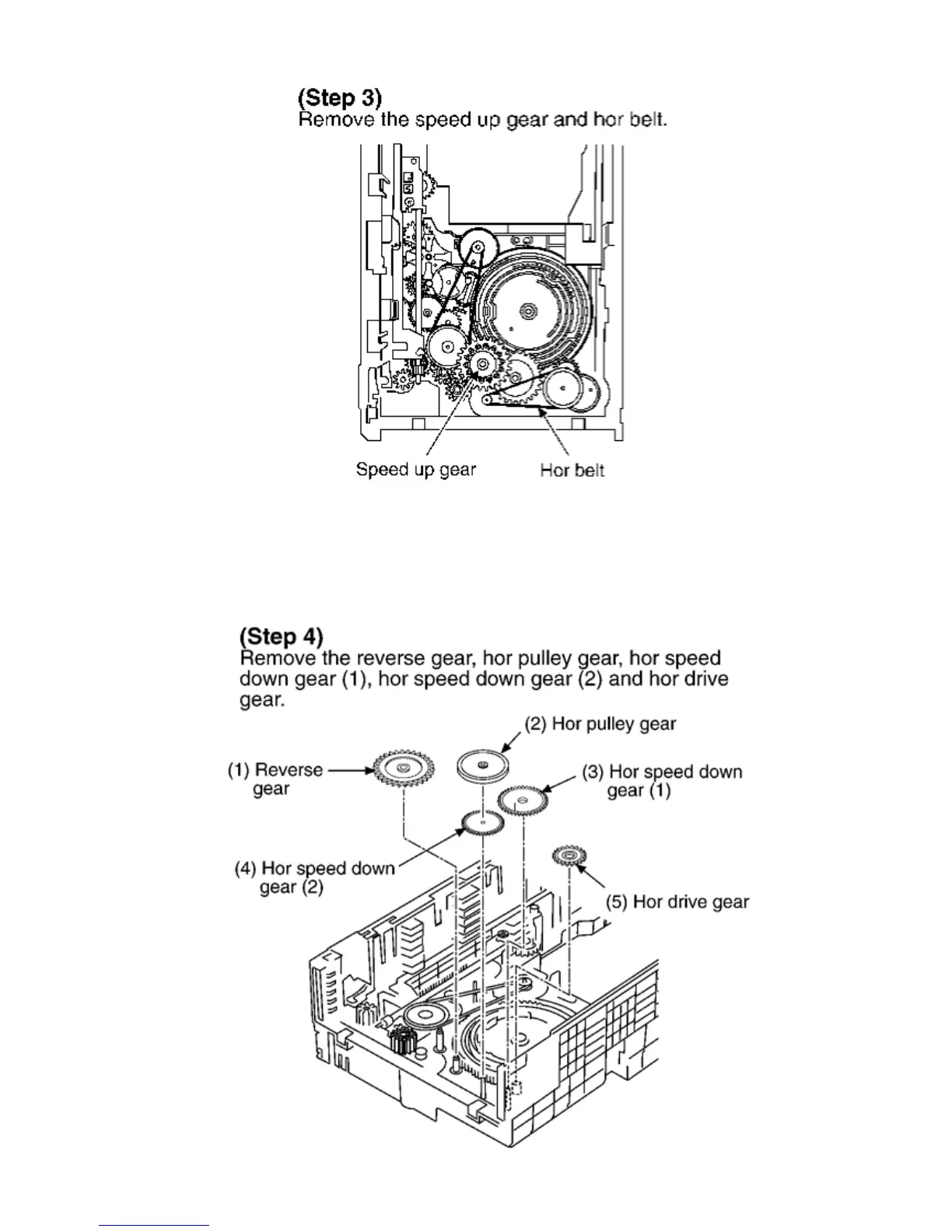 (Step 3)
Remove the speed up gear and hor belt.

Speed up gear

Hor belt

(Step 4)
Remove the reverse gear, hor pulley gear, hor speed down gear (1), hor speed down gear (2) and hor drive gear.

(2) Hor pulley gear

(1) Reverse gear

(3) Hor speed down gear (1)

(4) Hor speed down gear (2)

(5) Hor drive gear