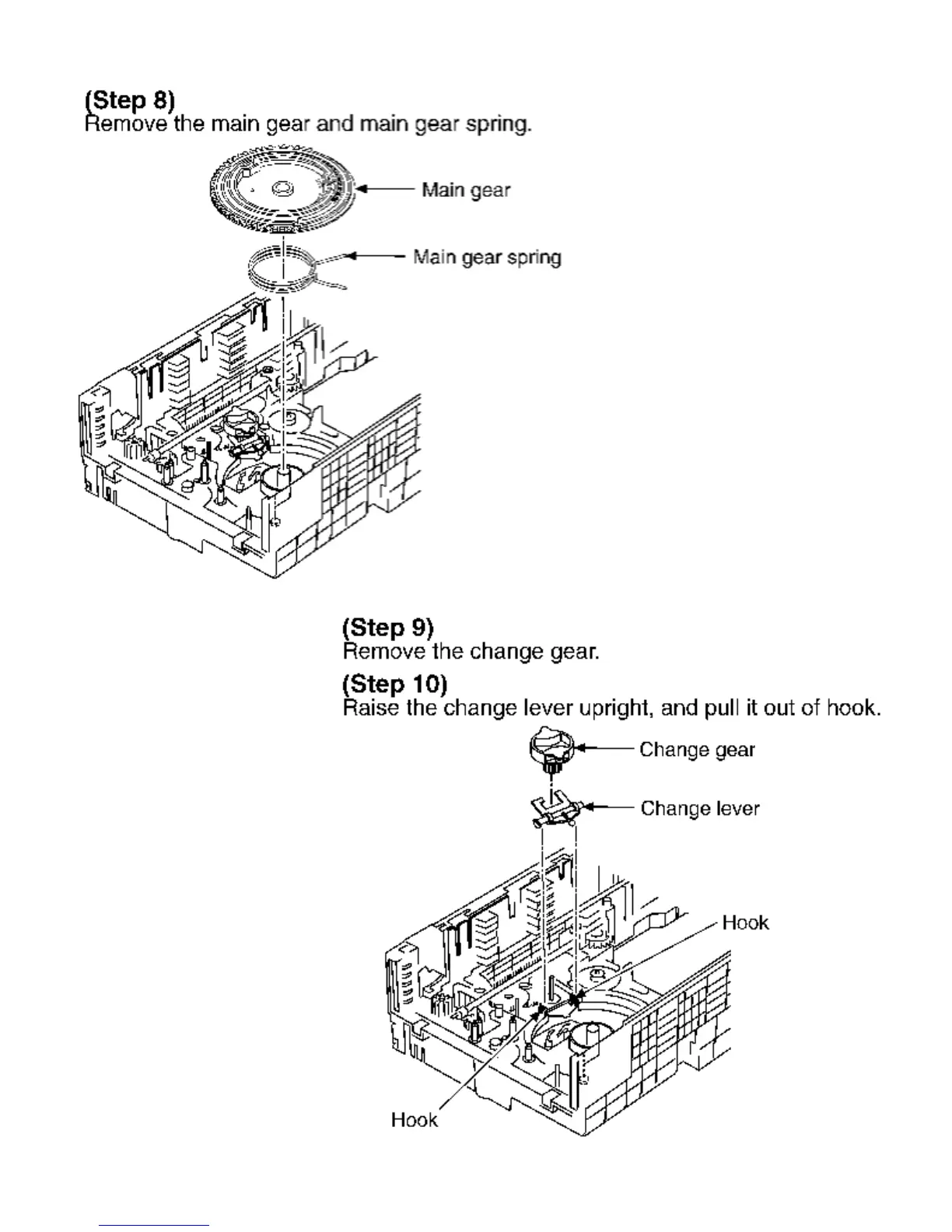 (Step 8)
Remove the main gear and main gear spring.

Main gear

Main gear spring

(Step 9)
Remove the change gear.

(Step 10)
Raise the change lever upright, and pull it out of hook.

Change gear

Change lever

Hook

Hook