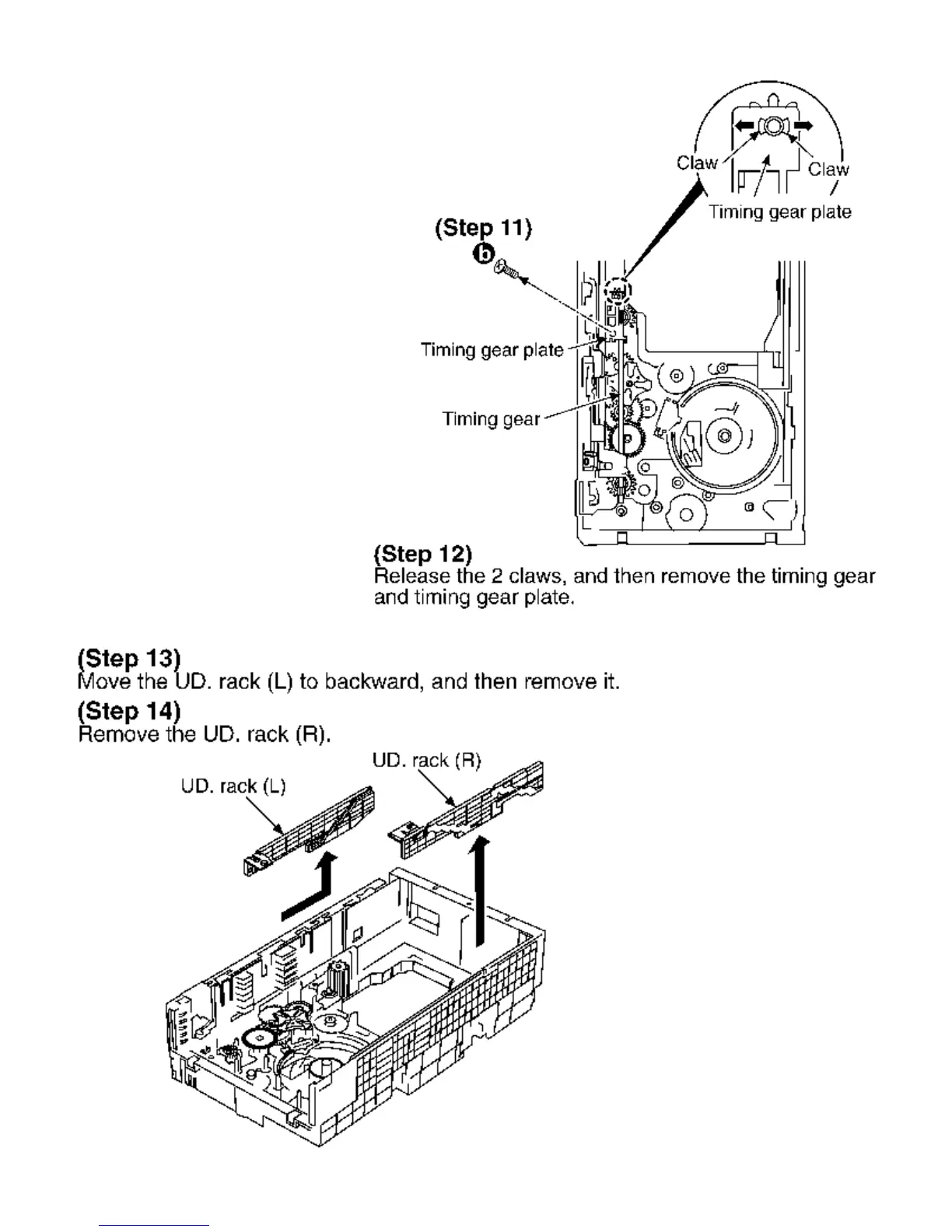 Claw
Claw
Timing gear plate

(Step 11)
b

Timing gear plate

Timing gear

(Step 12)
Release the 2 claws, and then remove the timing gear and timing gear plate.

(Step 13)
Move the UD. rack (L) to backward, and then remove it.

(Step 14)
Remove the UD. rack (R).

UD. rack (R)
UD. rack (L)