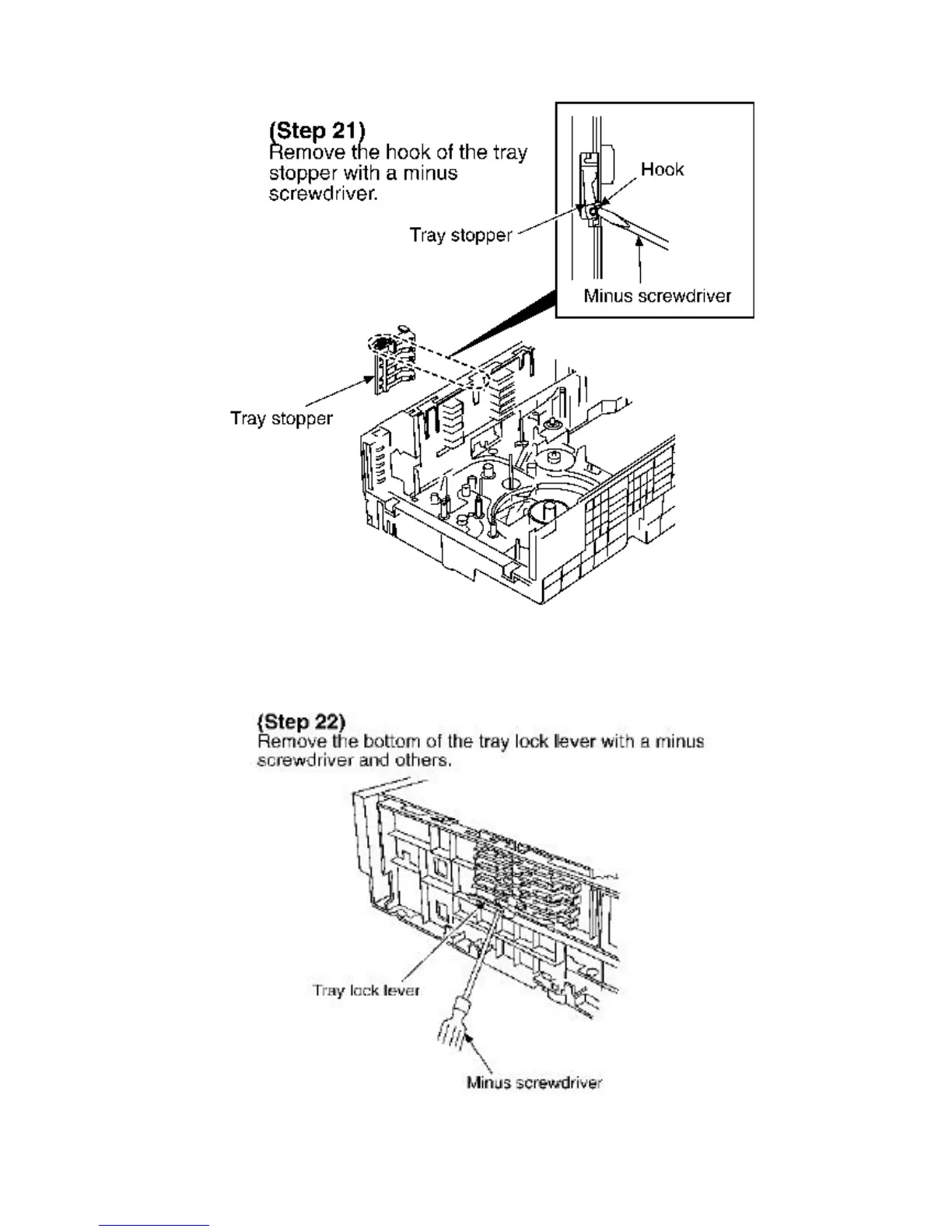 (Step 21)
Remove the hook of the tray stopper with a minus screwdriver.

Hook

Tray stopper

Minus screwdriver

Tray stopper

(Step 22)
Remove the bottom of the tray lock lever with a minus screwdriver and others.

Tray lock lever

Minus screwdriver