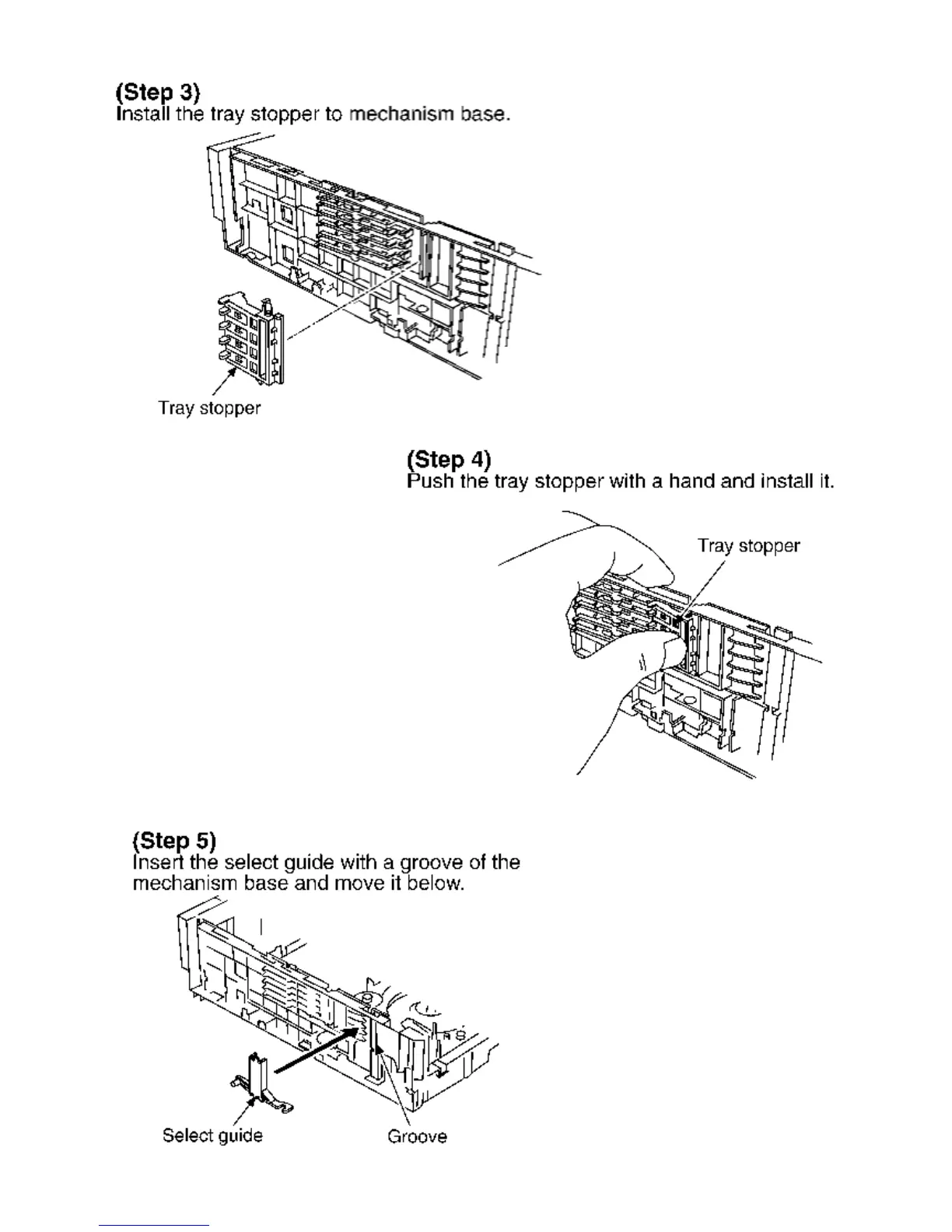 (Step 3)
Install the tray stopper to mechanism base.

Tray stopper

(Step 4)
Push the tray stopper with a hand and install it.

Tray stopper

(Step 5)
Insert the select guide with a groove of the mechanism base and move it below.

Select guide

Groove