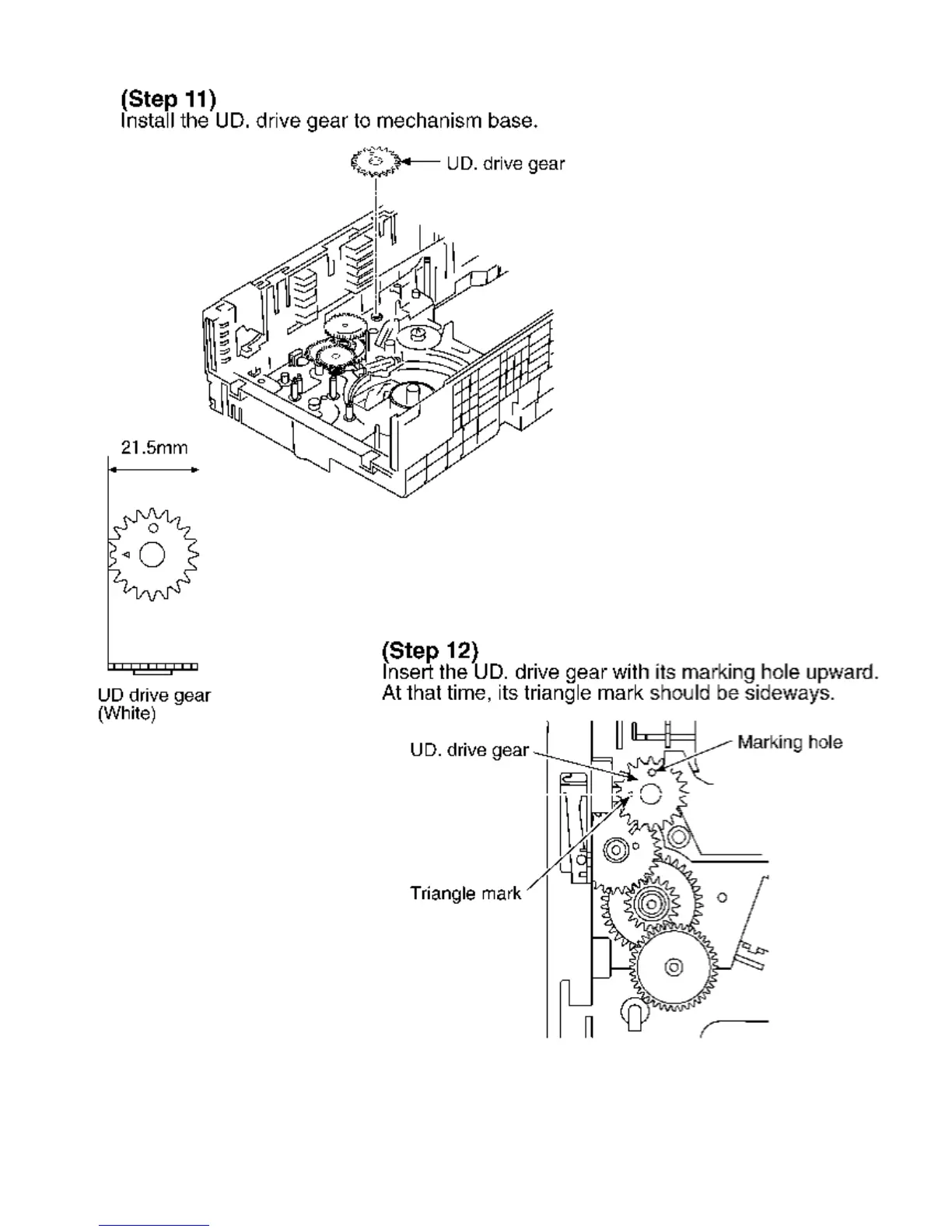 (Step 11)
Install the UD. drive gear to mechanism base.

UD. drive gear

21.5mm

UD drive gear
(White)

(Step 12)
Insert the UD. drive gear with its marking hole upward.
At that time, its triangle mark should be sideways.

UD. drive gear

Marking hole

Triangle mark