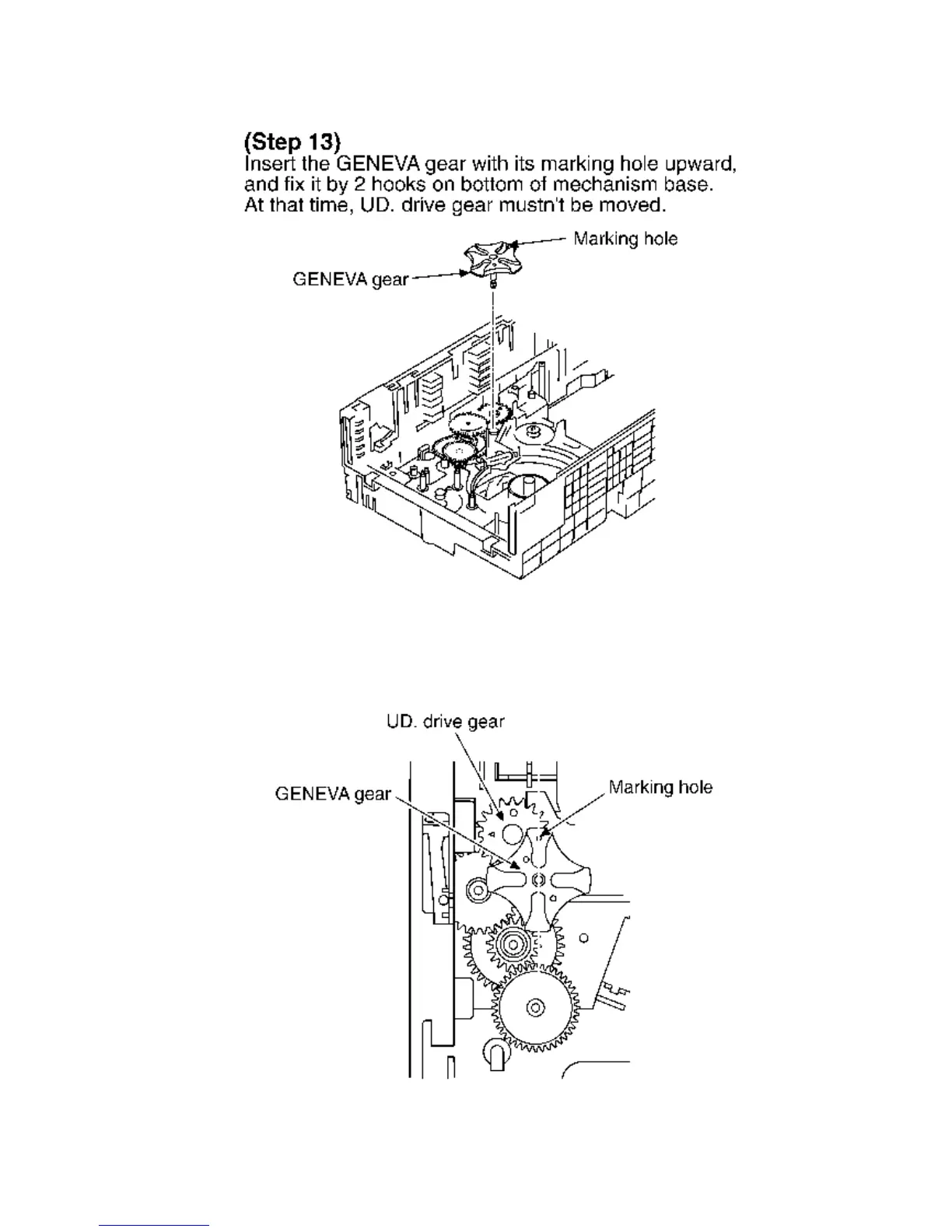 (Step 13)
Insert the GENEVA gear with its marking hole upward, and fix it by 2 hooks on bottom of mechanism base. At that time, UD. drive gear mustn't be moved.

Marking hole

GENEVA gear

UD. drive gear

GENEVA gear

Marking hole