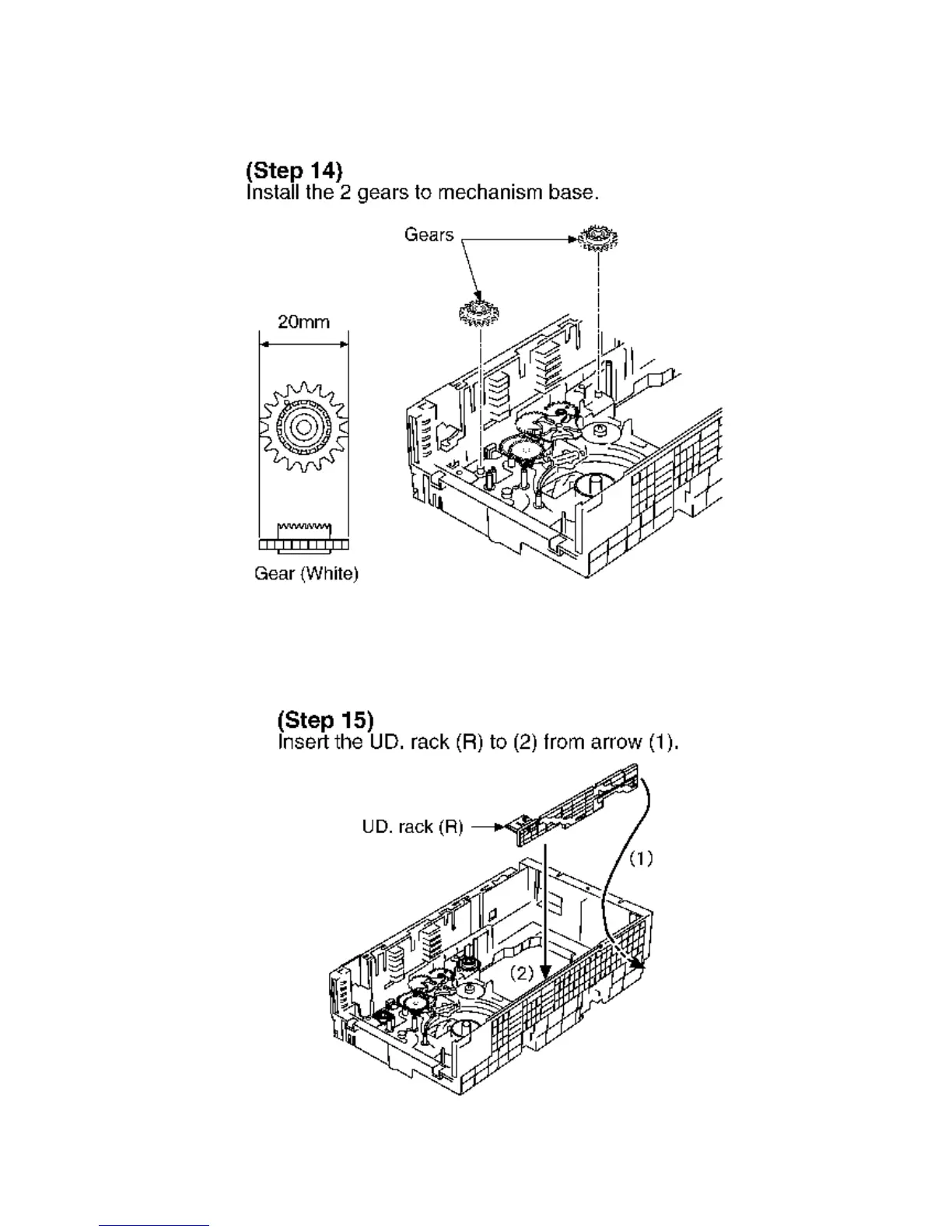 (Step 14)
Install the 2 gears to mechanism base.

Gears

20mm

Gear (White)

(Step 15)
Insert the UD. rack (R) to (2) from arrow (1).

UD. rack (R)

(1)

(2)