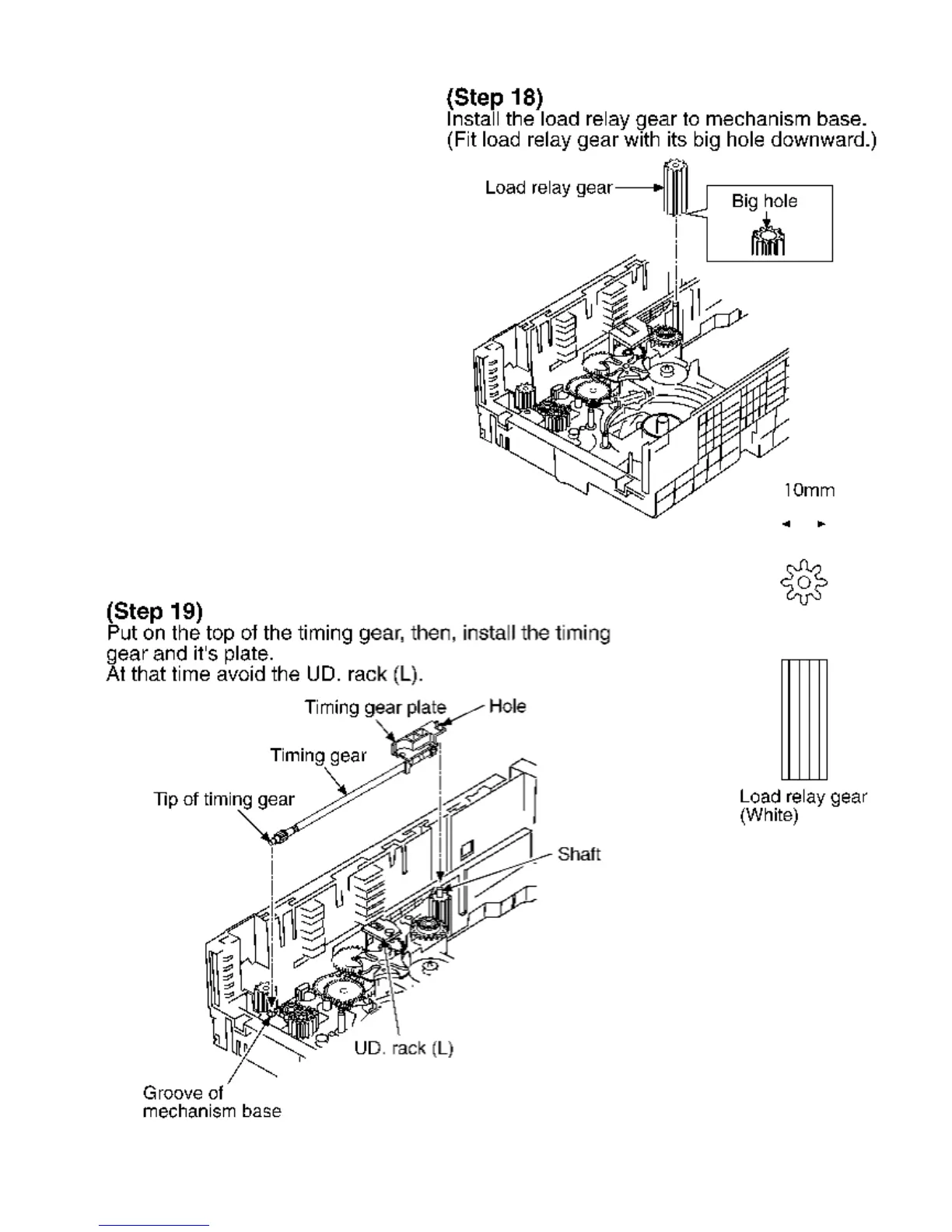 (Step 18)
Install the load relay gear to mechanism base.
(Fit load relay gear with its big hole downward.)

Load relay gear

Big hole

10mm

Load relay gear
(White)

(Step 19)
Put on the top of the timing gear, then, install the timing gear and it's plate.
At that time avoid the UD. rack (L).

Timing gear plate

Hole

Timing gear

Tip of timing gear

Shaft

UD. rack (L)

Groove of
mechanism base