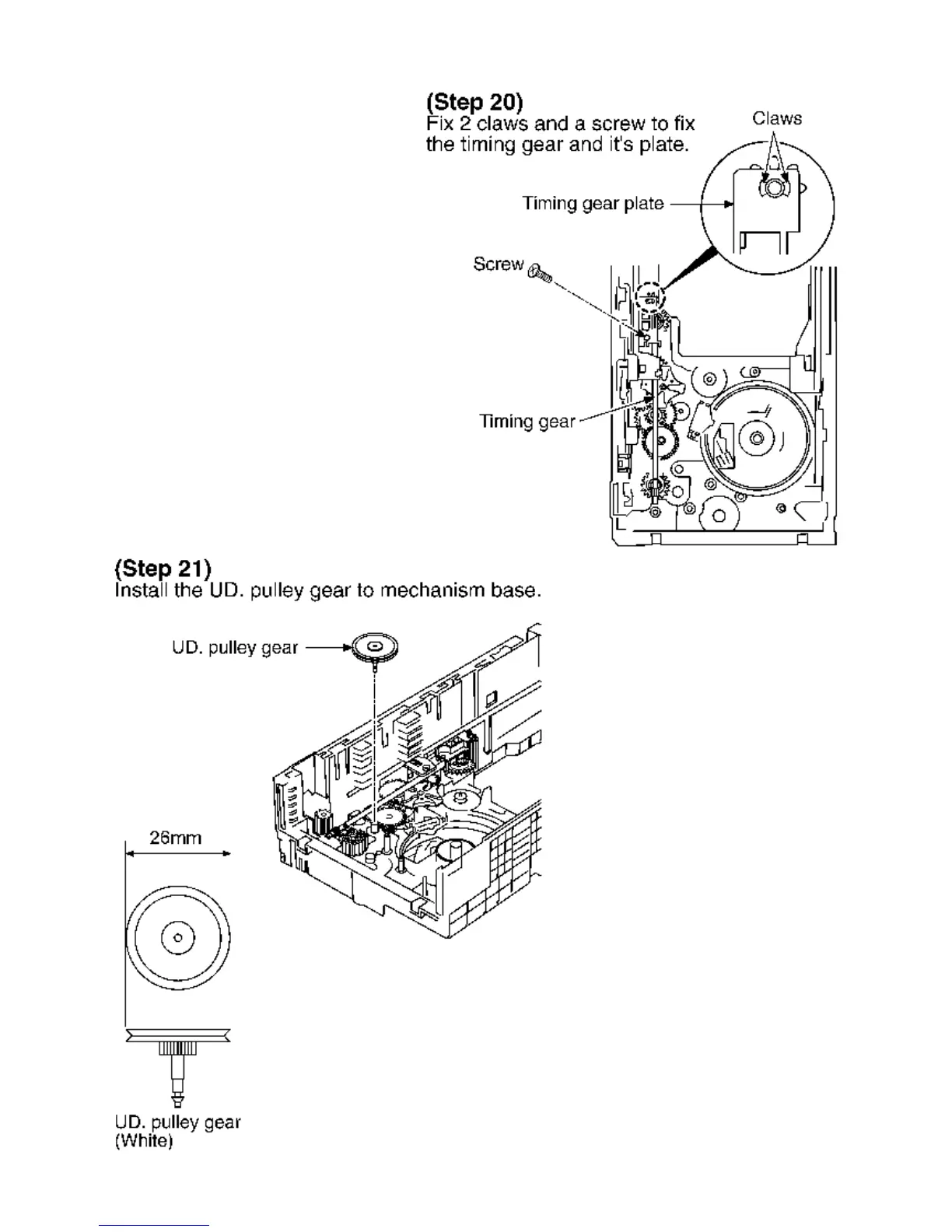 (Step 20)
Fix 2 claws and a screw to fix the timing gear and it's plate.

Claws

Timing gear plate

Screw

Timing gear

(Step 21)
Install the UD. pulley gear to mechanism base.

UD. pulley gear

26mm

UD. pulley gear
(White)