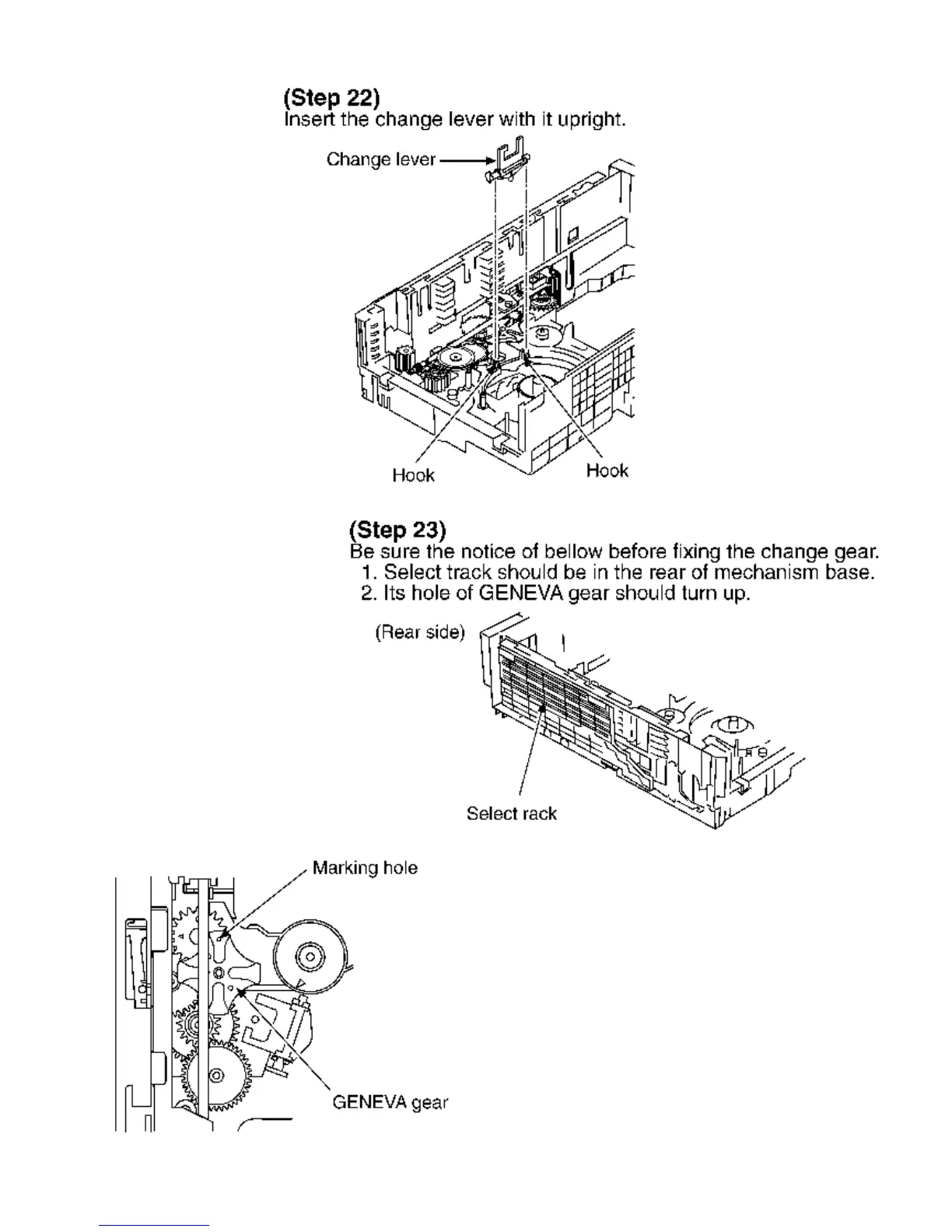 (Step 22)
Insert the change lever with it upright.

Change lever

Hook

Hook

(Step 23)
Be sure the notice of bellow before fixing the change gear.
1. Select track should be in the rear of mechanism base.
2. Its hole of GENEVA gear should turn up.

(Rear side)

Select rack

Marking hole

GENEVA gear