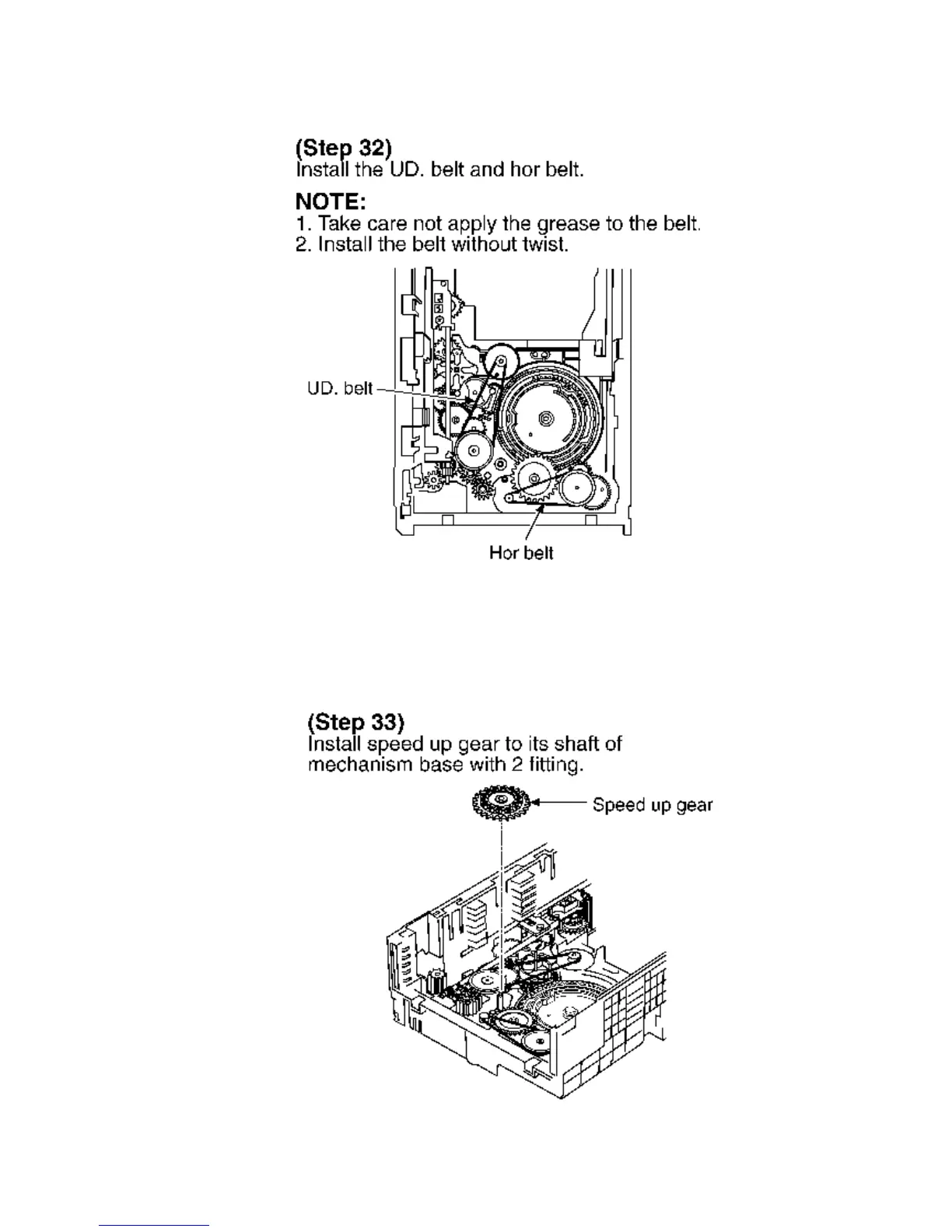 (Step 32)
Install the UD. belt and hor belt.

NOTE:
1. Take care not apply the grease to the belt.
2. Install the belt without twist.

UD. belt

Hor belt

(Step 33)
Install speed up gear to its shaft of mechanism base with 2 fitting.

Speed up gear