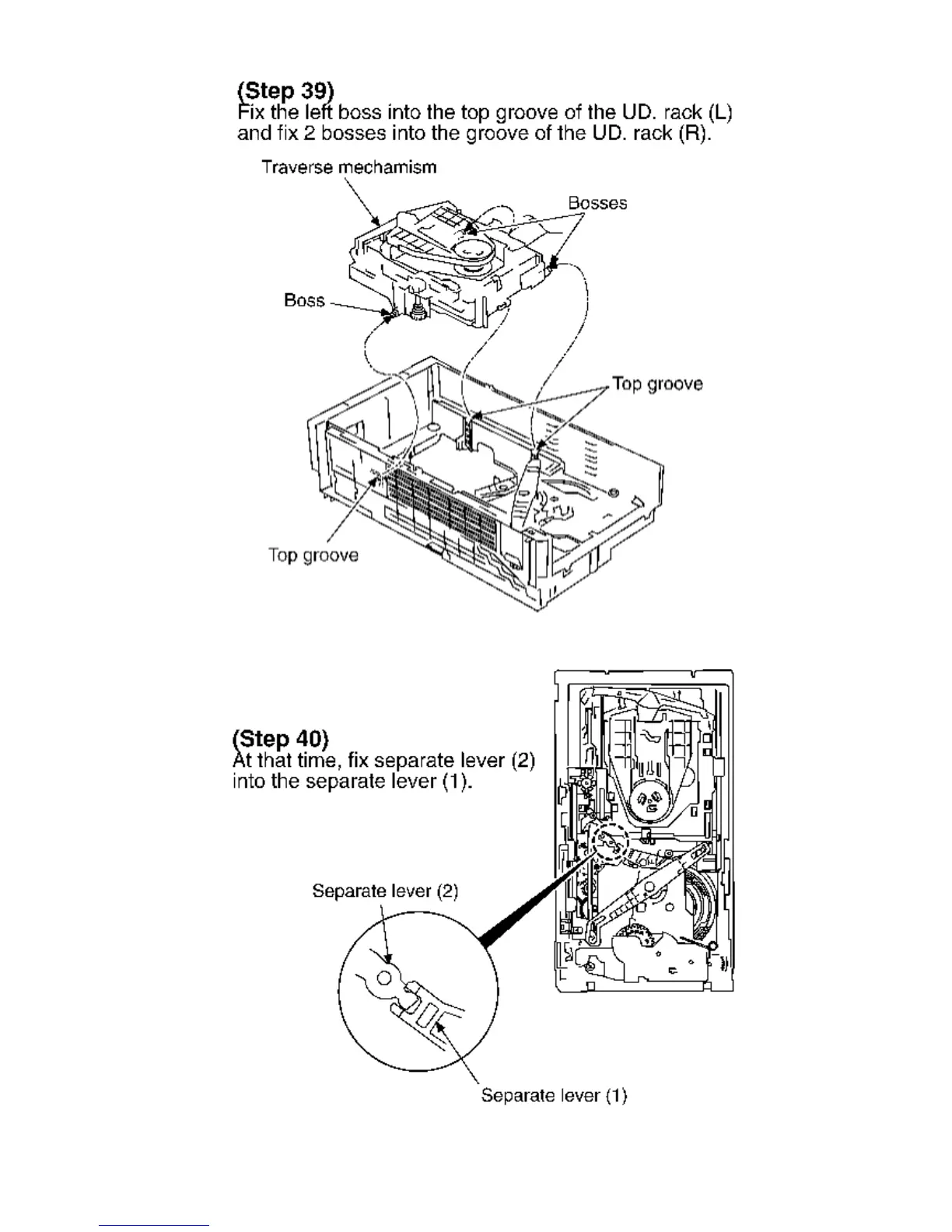 (Step 39)
Fix the left boss into the top groove of the UD. rack (L) and fix 2 bosses into the groove of the UD. rack (R).

Traverse mechamism

Bosses

Boss

Top groove

Top groove

(Step 40)
At that time, fix separate lever (2) into the separate lever (1).

Separate lever (2)

Separate lever (1)