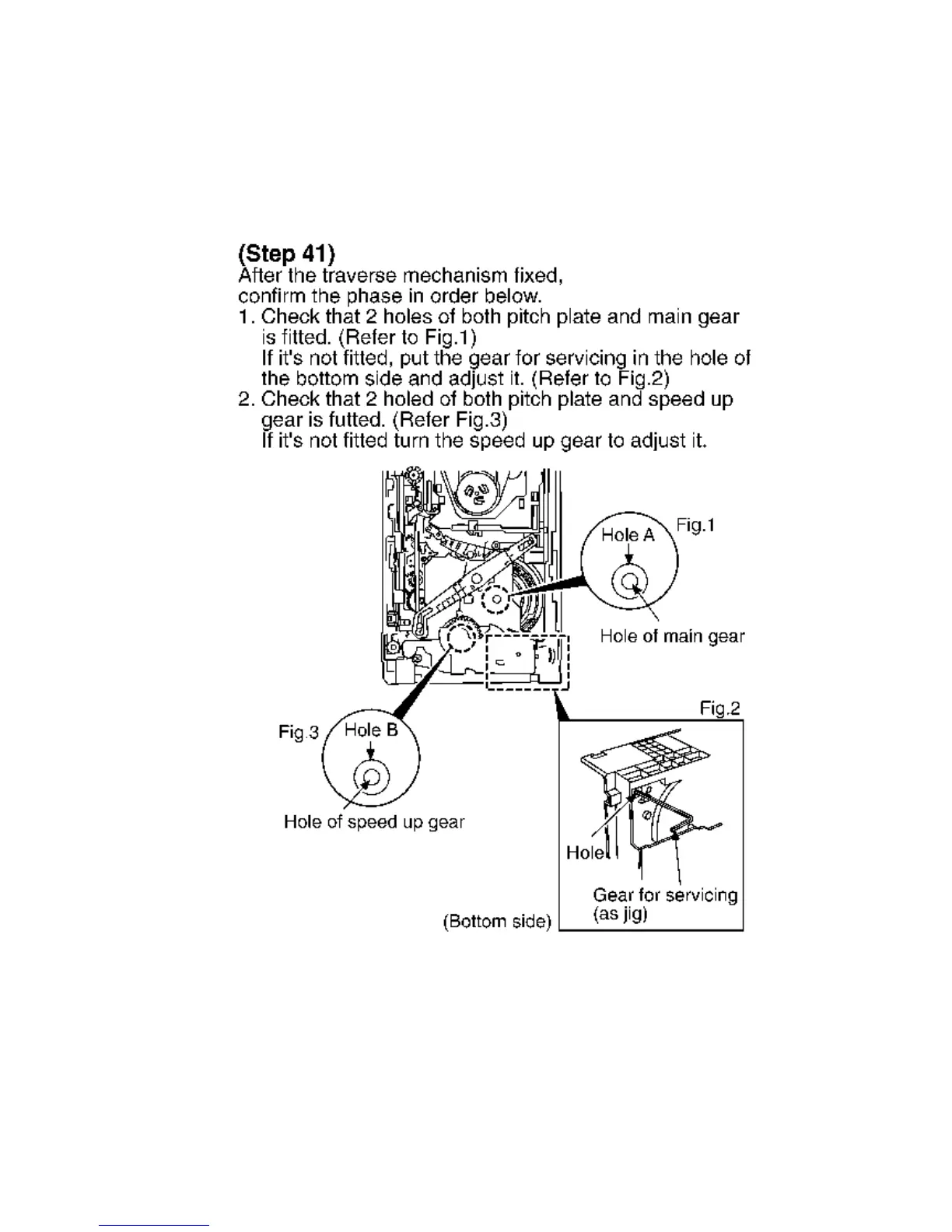 (Step 41)
After the traverse mechanism fixed, confirm the phase in order below.

1. Check that 2 holes of both pitch plate and main gear is fitted. (Refer to Fig.1)
If it's not fitted, put the gear for servicing in the hole of the bottom side and adjust it. (Refer to Fig.2)
2. Check that 2 holed of both pitch plate and speed up gear is futted. (Refer Fig.3)
If it's not fitted turn the speed up gear to adjust it.

Hole A
Fig.1
Hole of main gear
Fig.2
Fig.3
Hole B
Hole of speed up gear
Hole
Gear for servicing (as jig)
(Bottom side)