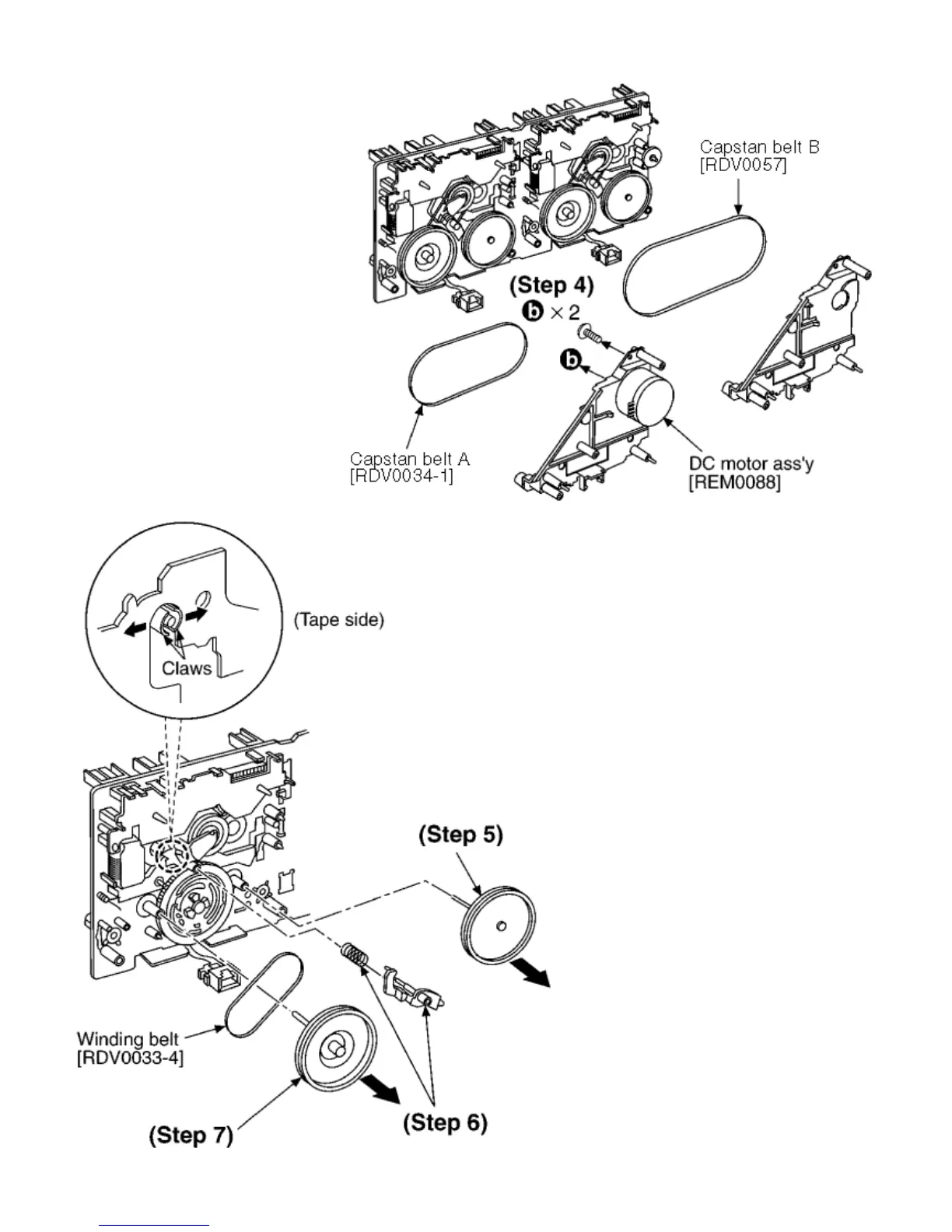 Capstan belt B
[RDV0057]

(Step 4)
b × 2

b

Capstan belt A
[RDV0034-1]

DC motor ass'y
[REM0088]

(Tape side)

Claws

(Step 5)

Winding belt
[RDV0033-4]

(Step 7)

(Step 6)