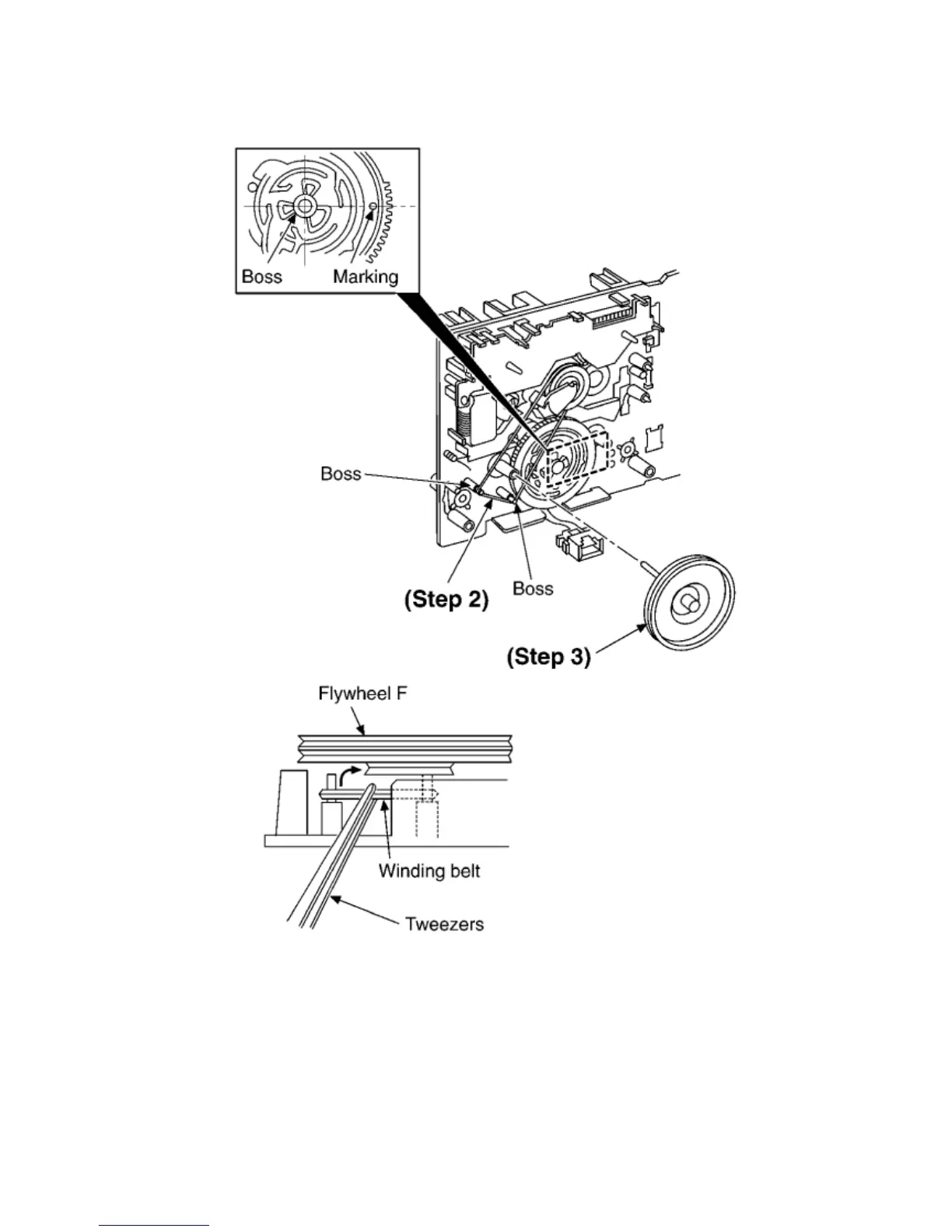 Boss
Marking
Boss
(Step 2)
Boss
(Step 3)
Flywheel F
Winding belt
Tweezers