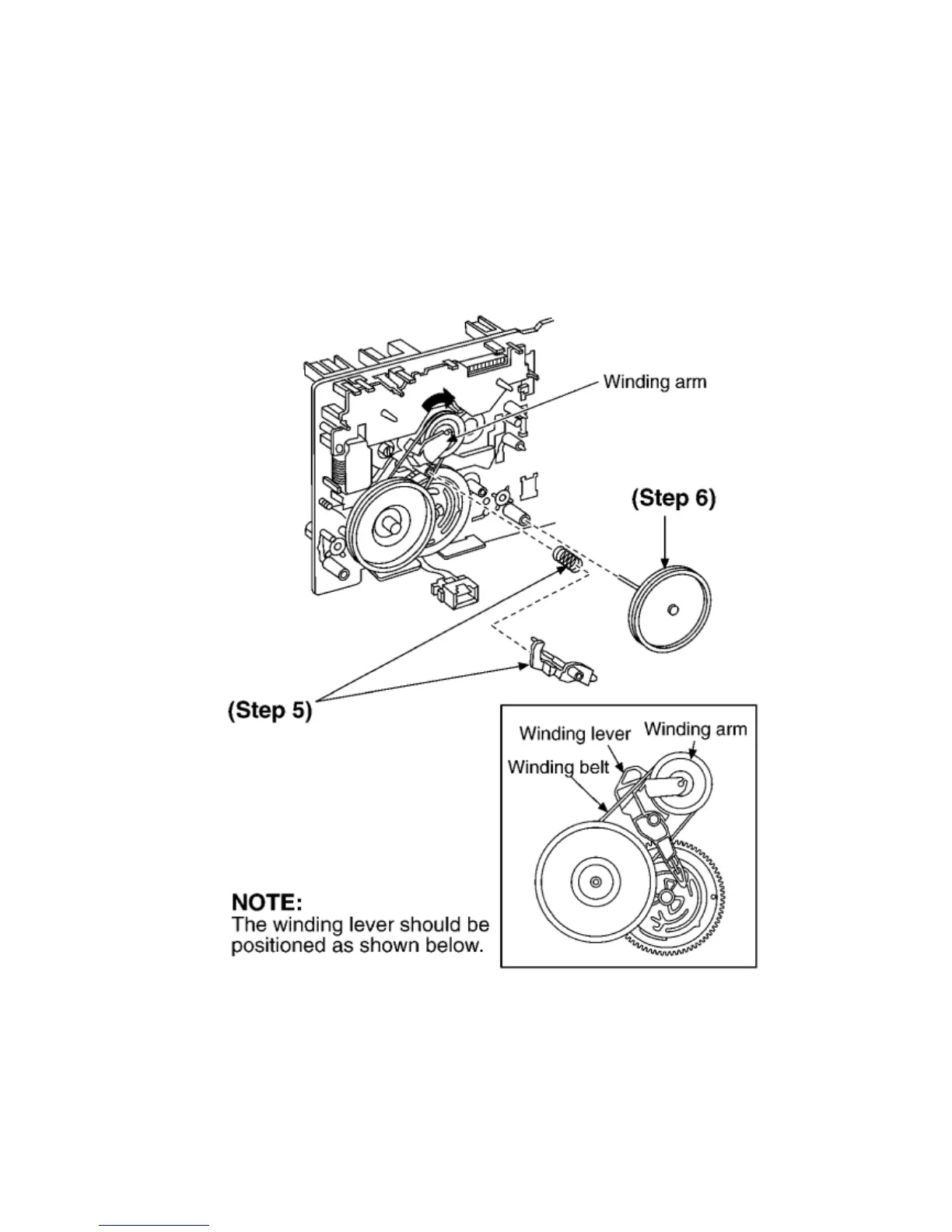 Winding arm

(Step 6)

(Step 5)

Winding lever

Winding arm

Winding belt

NOTE:
The winding lever should be positioned as shown below.