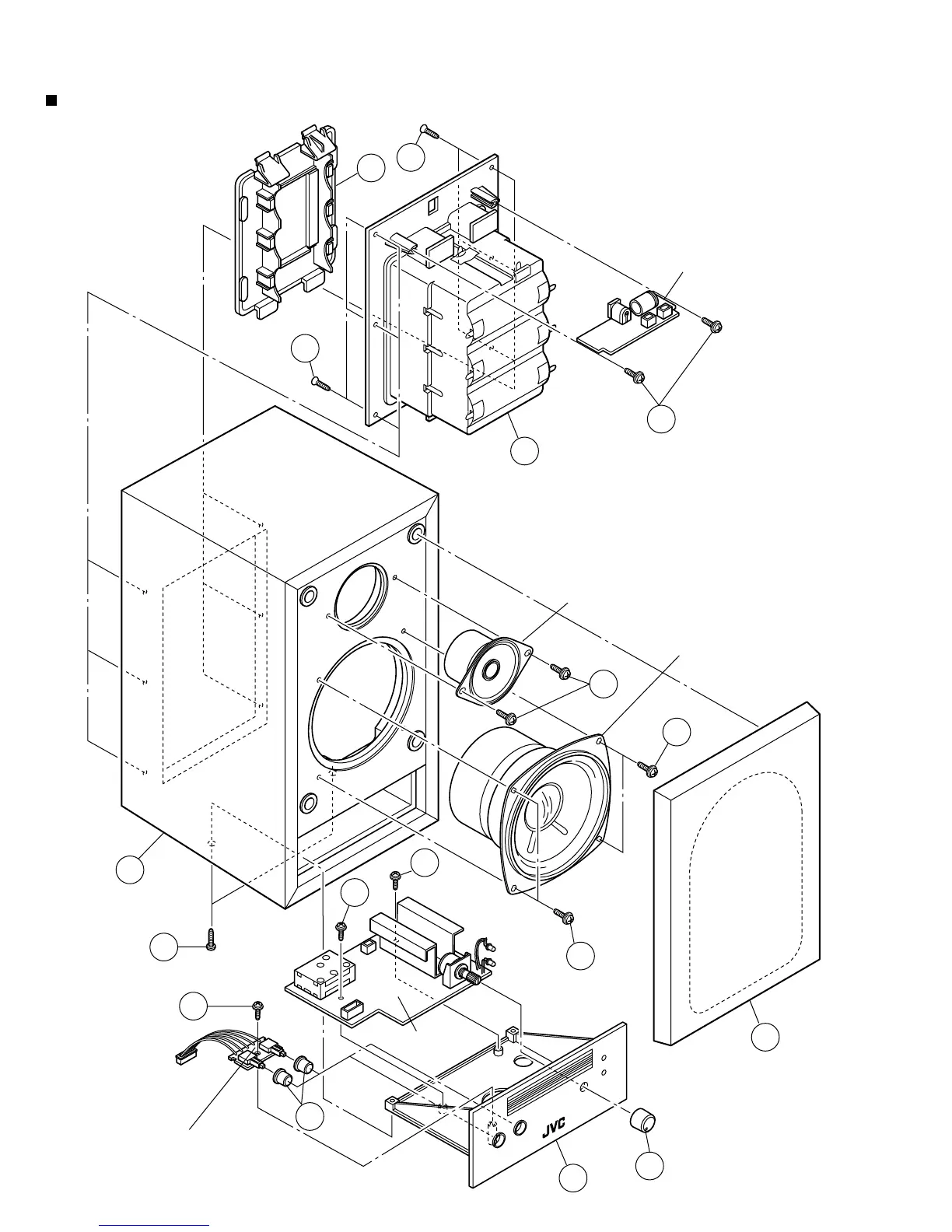 JVC