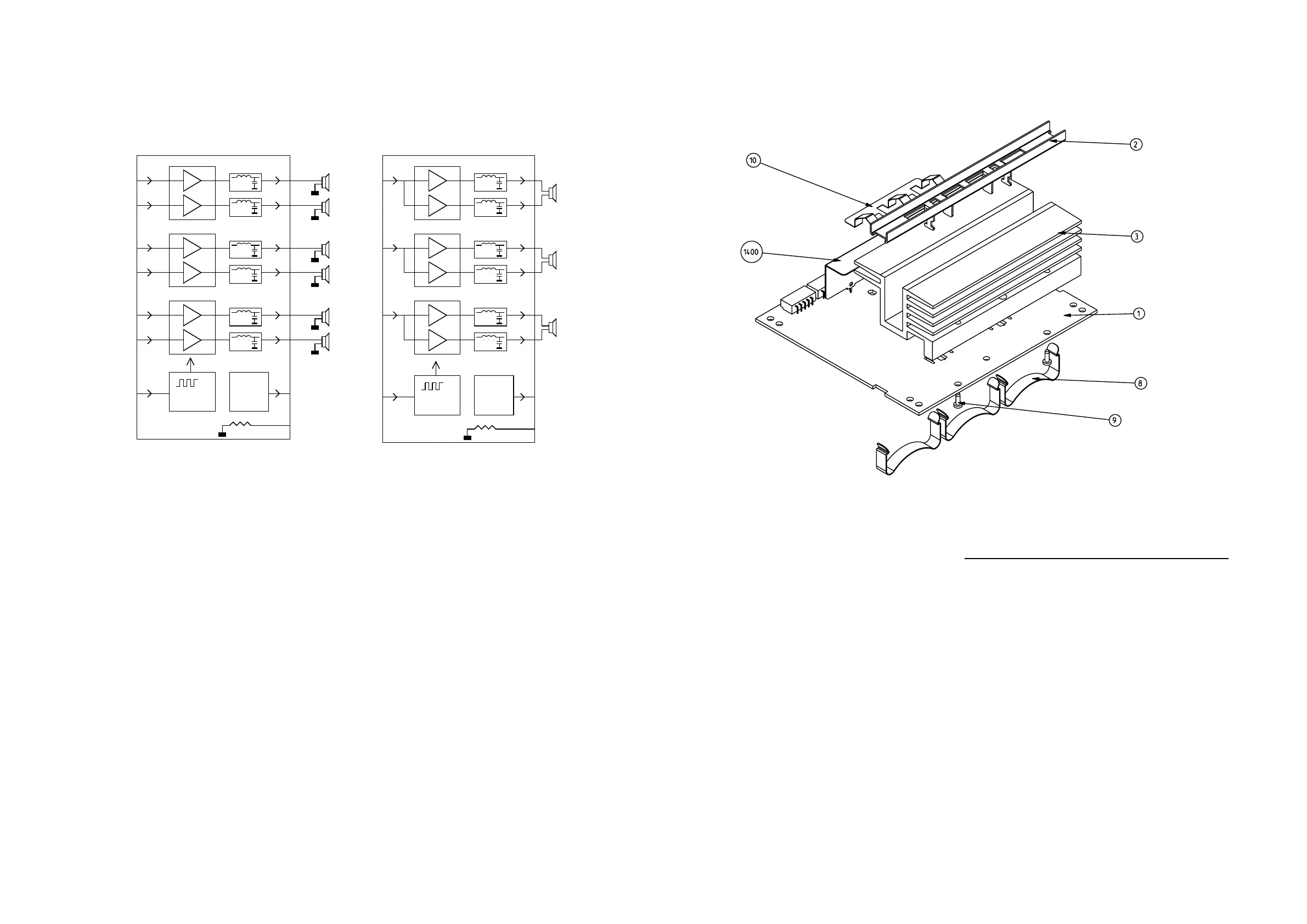 10

2

1400

3

1

8

9