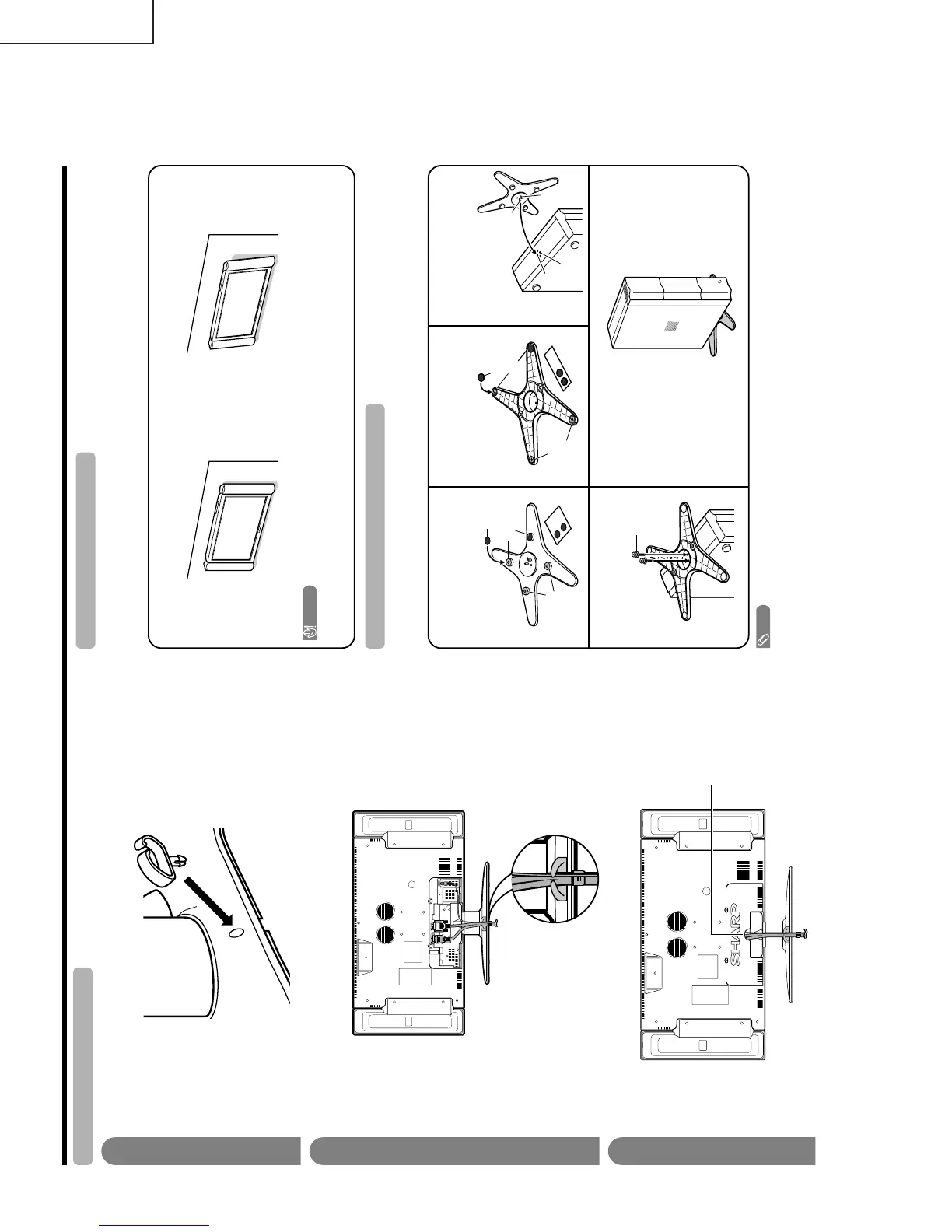 SHARP