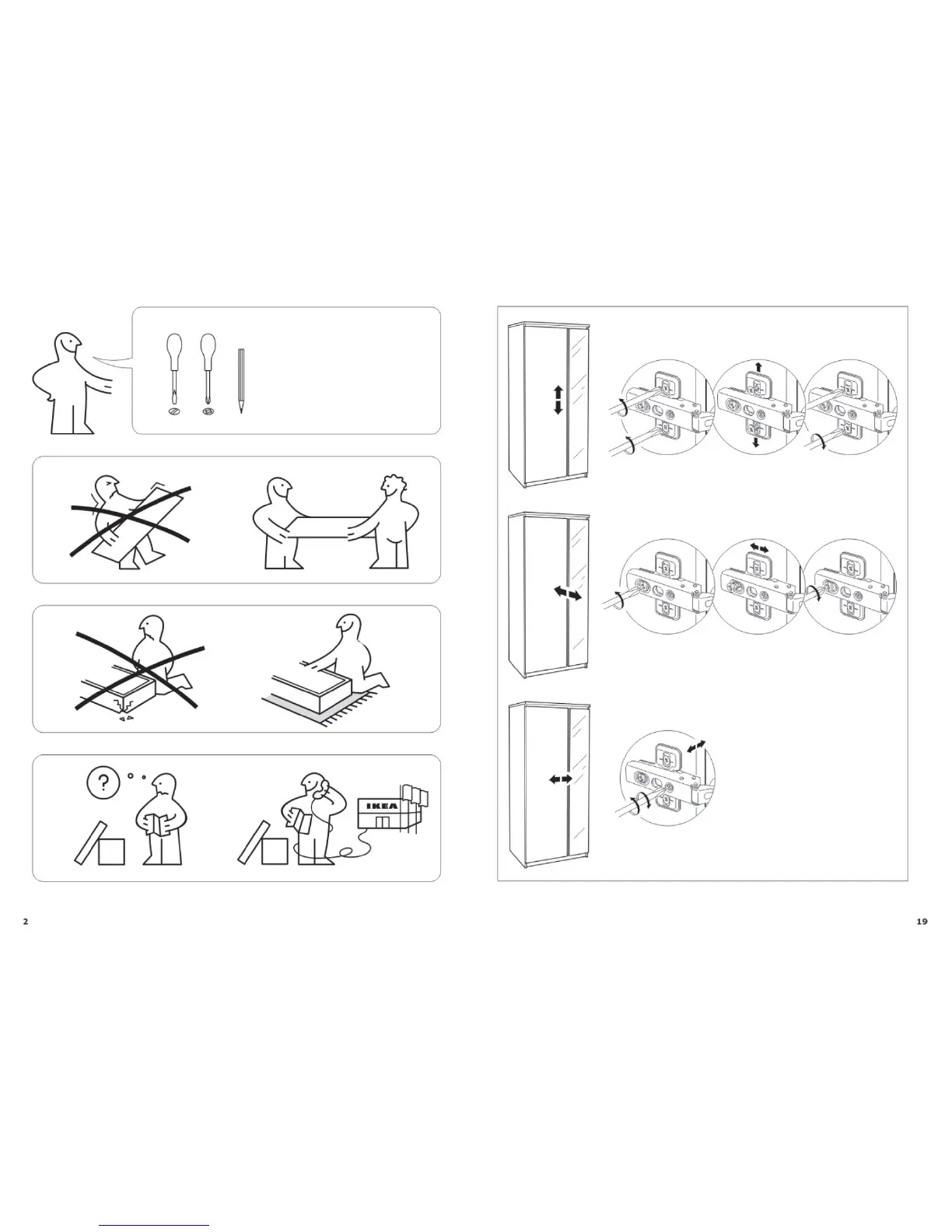 ?

IKEA

2

19