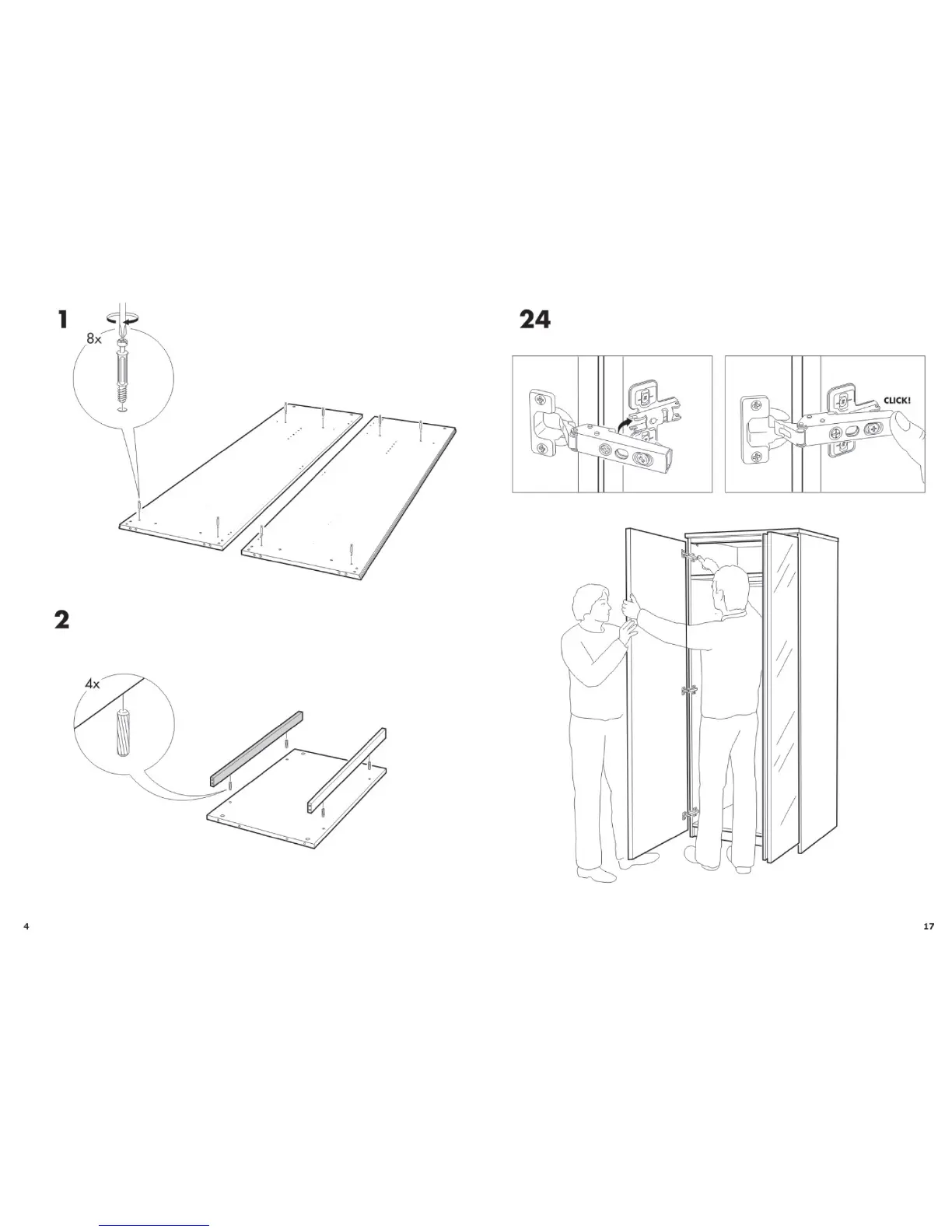 1

8x

2

4x

4

24

CLICK!

17