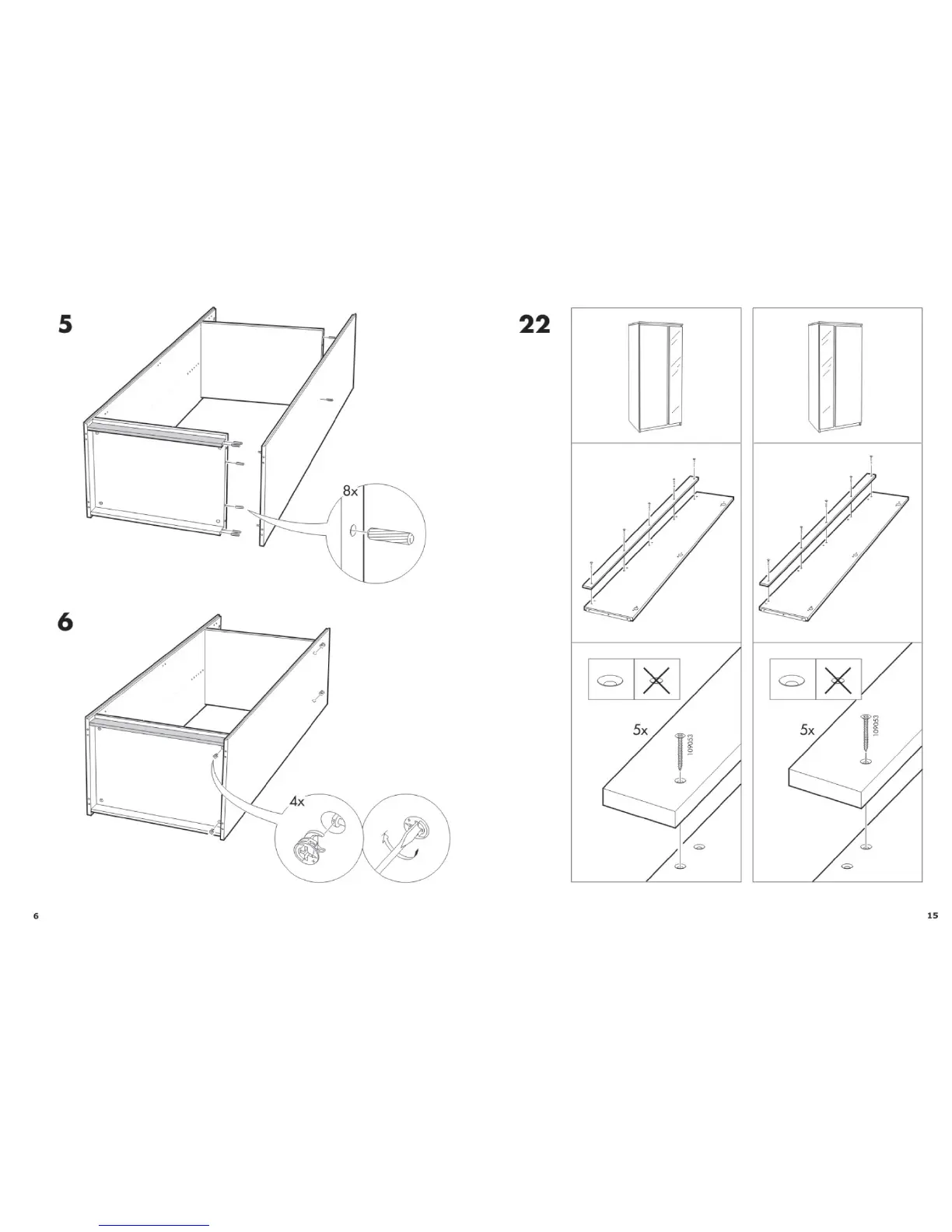 5

8x

6

4x

6

22

5x

109053

5x

109053

15