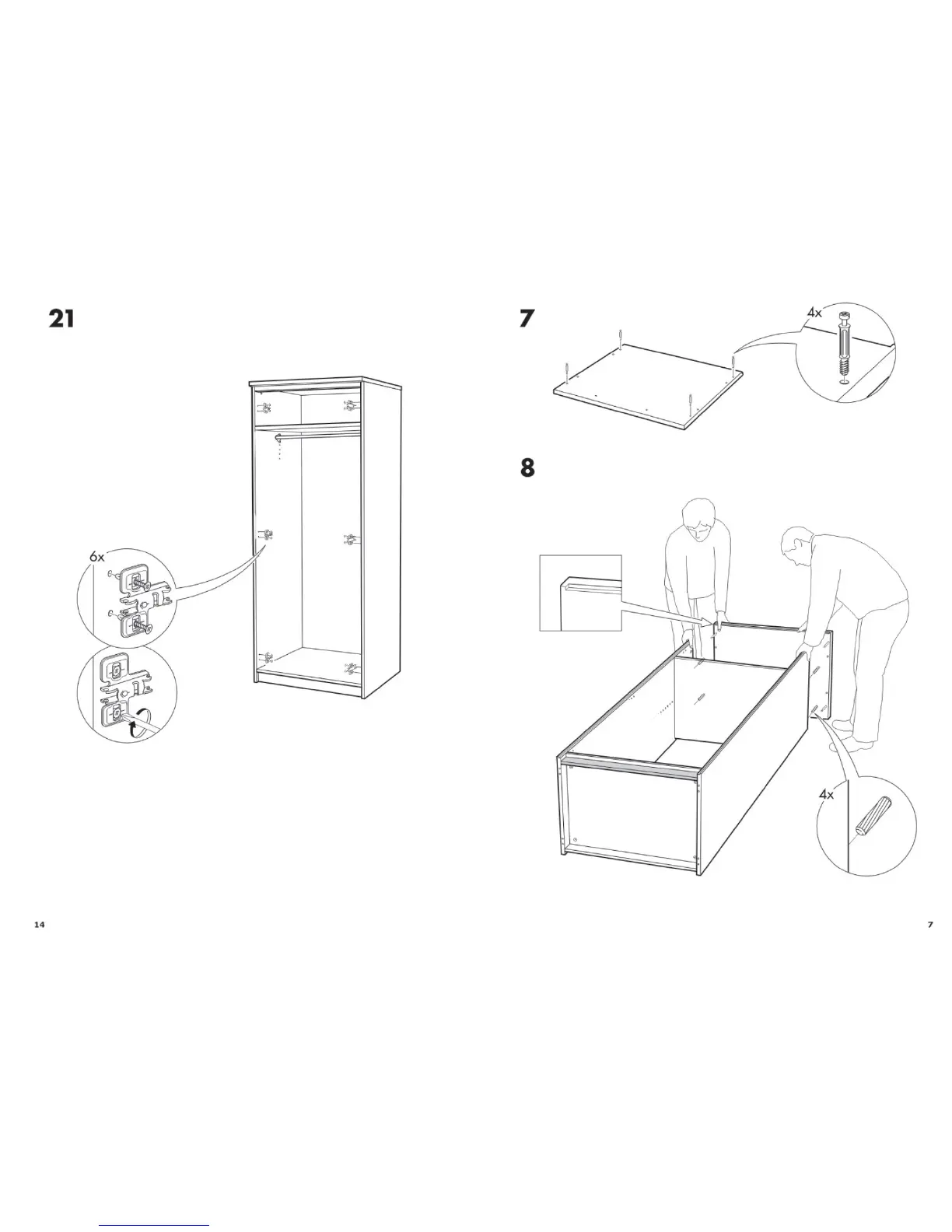 21

6x

14

7

4x

8

4x

7