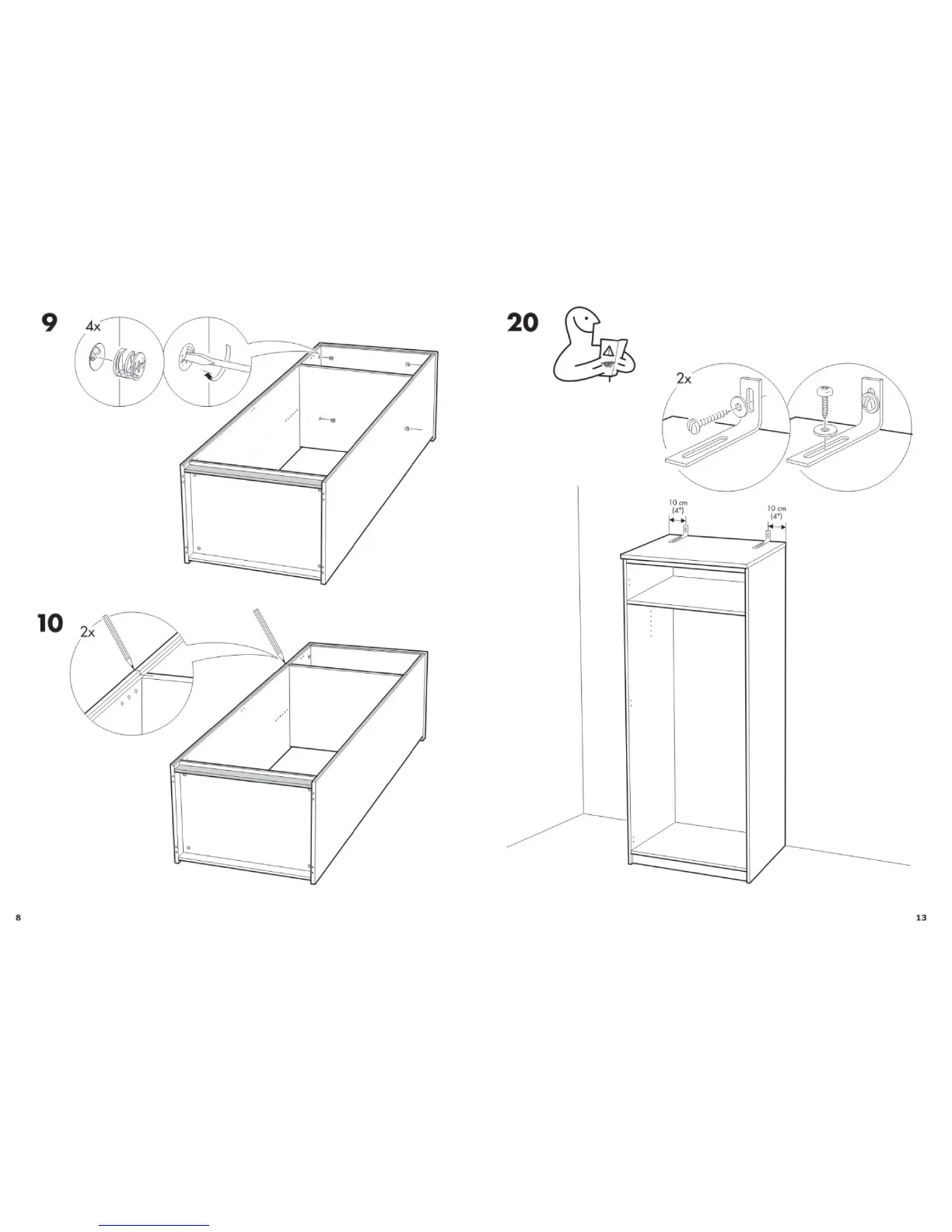 9
4x

10
2x

8

20
2x

10 cm
(4")

10 cm
(4")

13