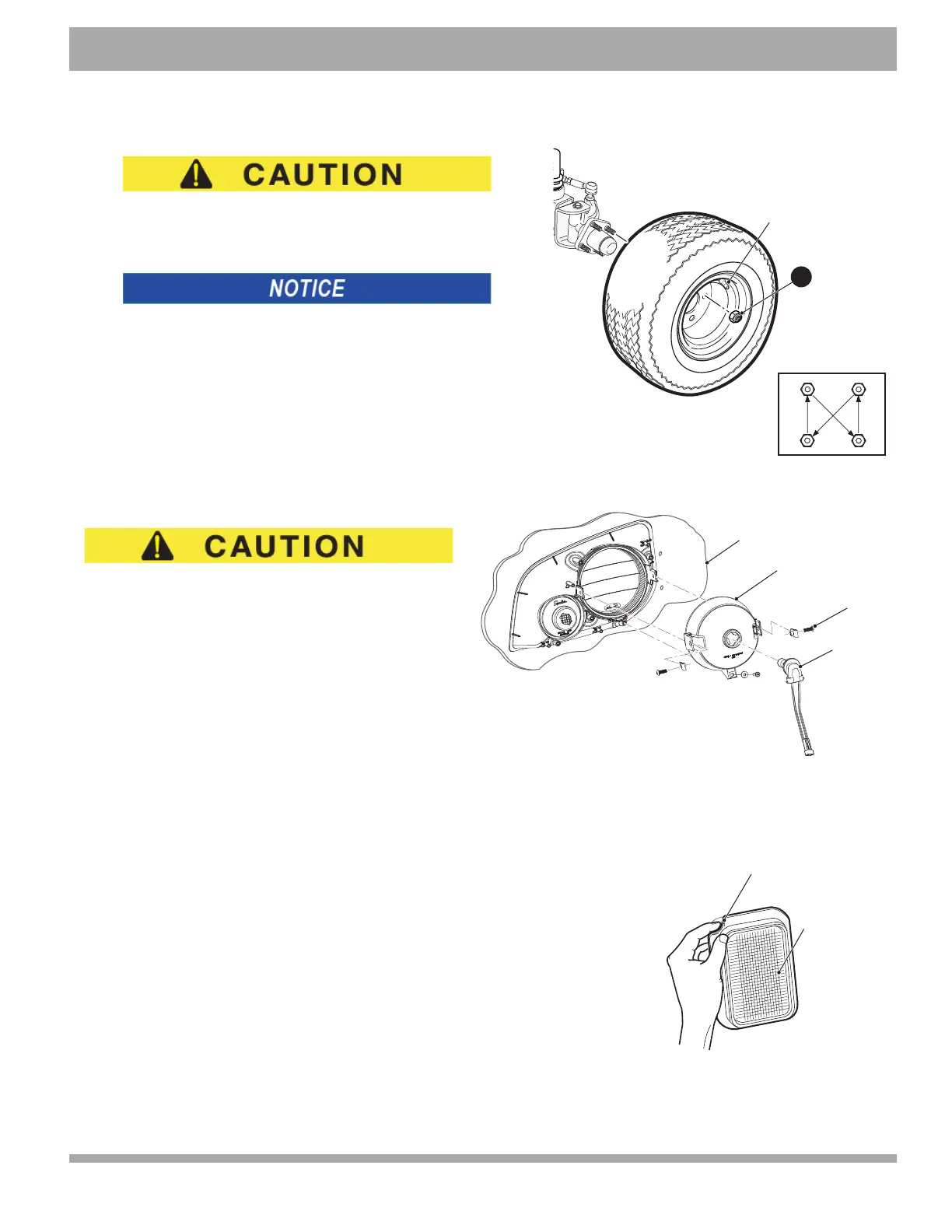 CAUTION

NOTICE

CAUTION