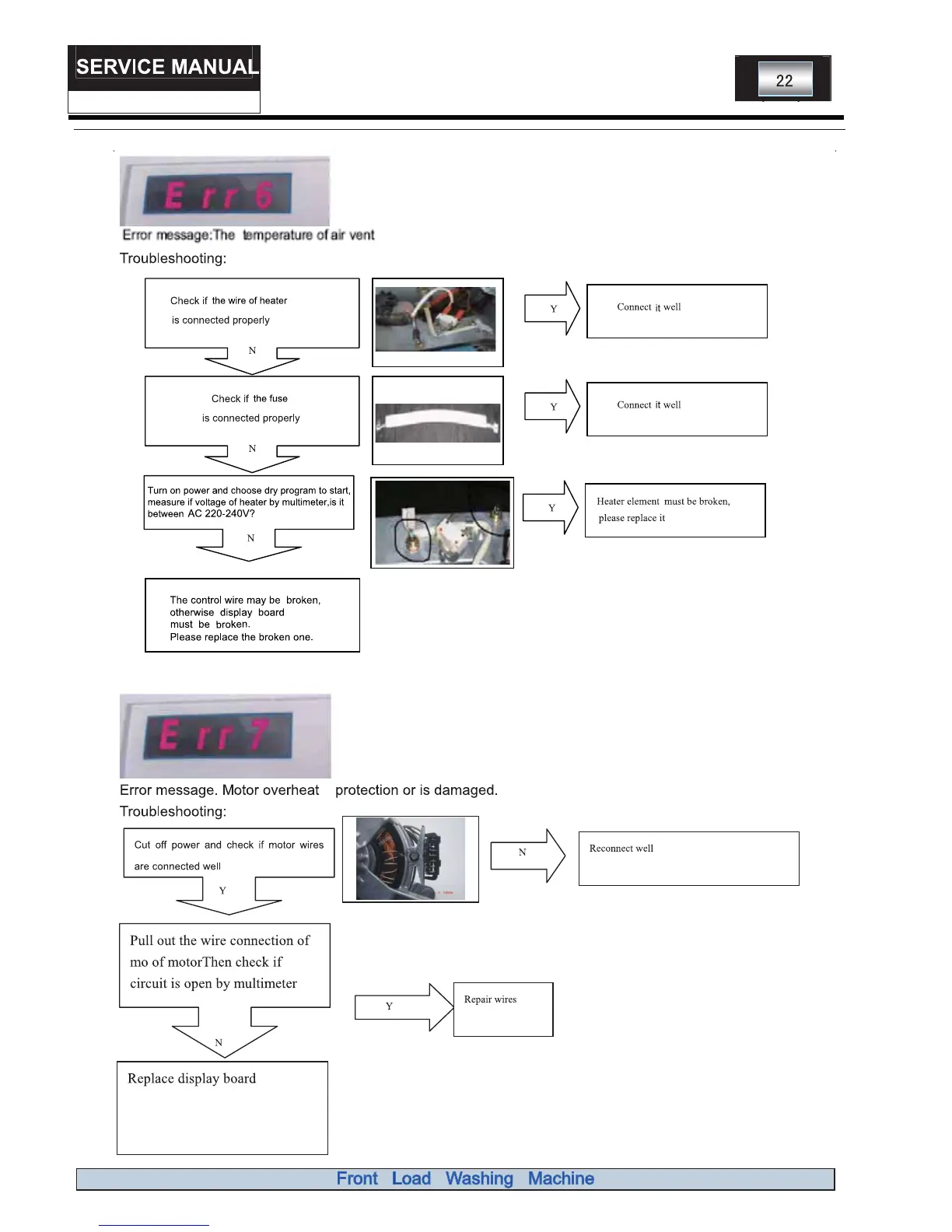 SERVICE MANUAL

22

Err 6

Error message:The temperature of air vent

Troubleshooting:

Check if the wire of heater is connected properly

Y

Connect it well

N

Check if the fuse is connected properly

Y

Connect it well

N

Turn on power and choose dry program to start, measure if voltage of heater by multimeter,is it between AC 220-240V?

Y

Heater element must be broken, please replace it

N

The control wire may be broken, otherwise display board must be broken. Please replace the broken one.

Err 7

Error message. Motor overheat protection or is damaged.

Troubleshooting:

Cut off power and check if motor wires are connected well

N

Reconnect well

Y

Pull out the wire connection of mo of motorThen check if circuit is open by multimeter

Y

Repair wires

N

Replace display board

Front Load Washing Machine