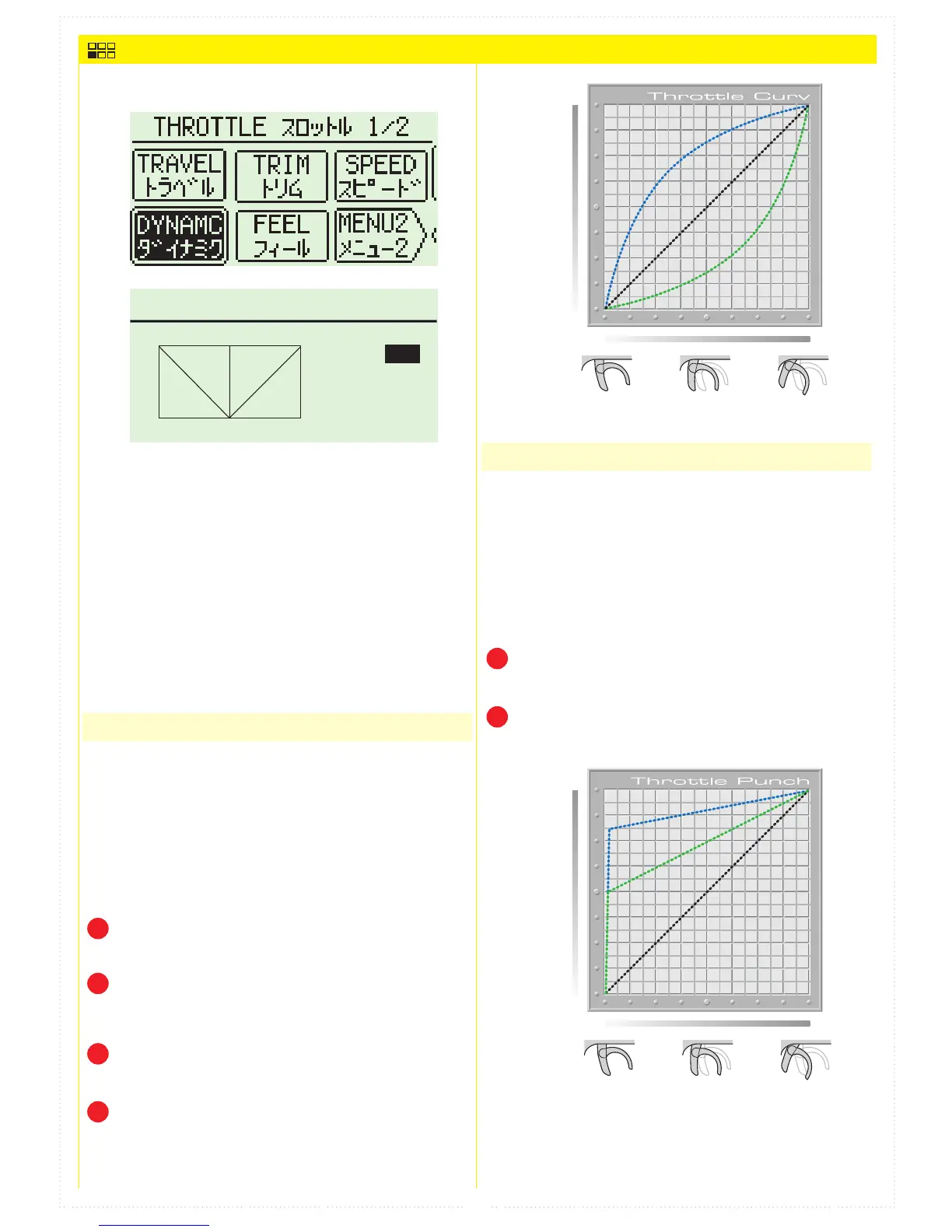 THROTTLE スロットル 1/2

TRAVEL トラベル

TRIM トリム

SPEED スピード

DYNAMC ダイナミク

FEEL フィール

MENU2 メニュー2

Throttle Curv

Throttle Punch