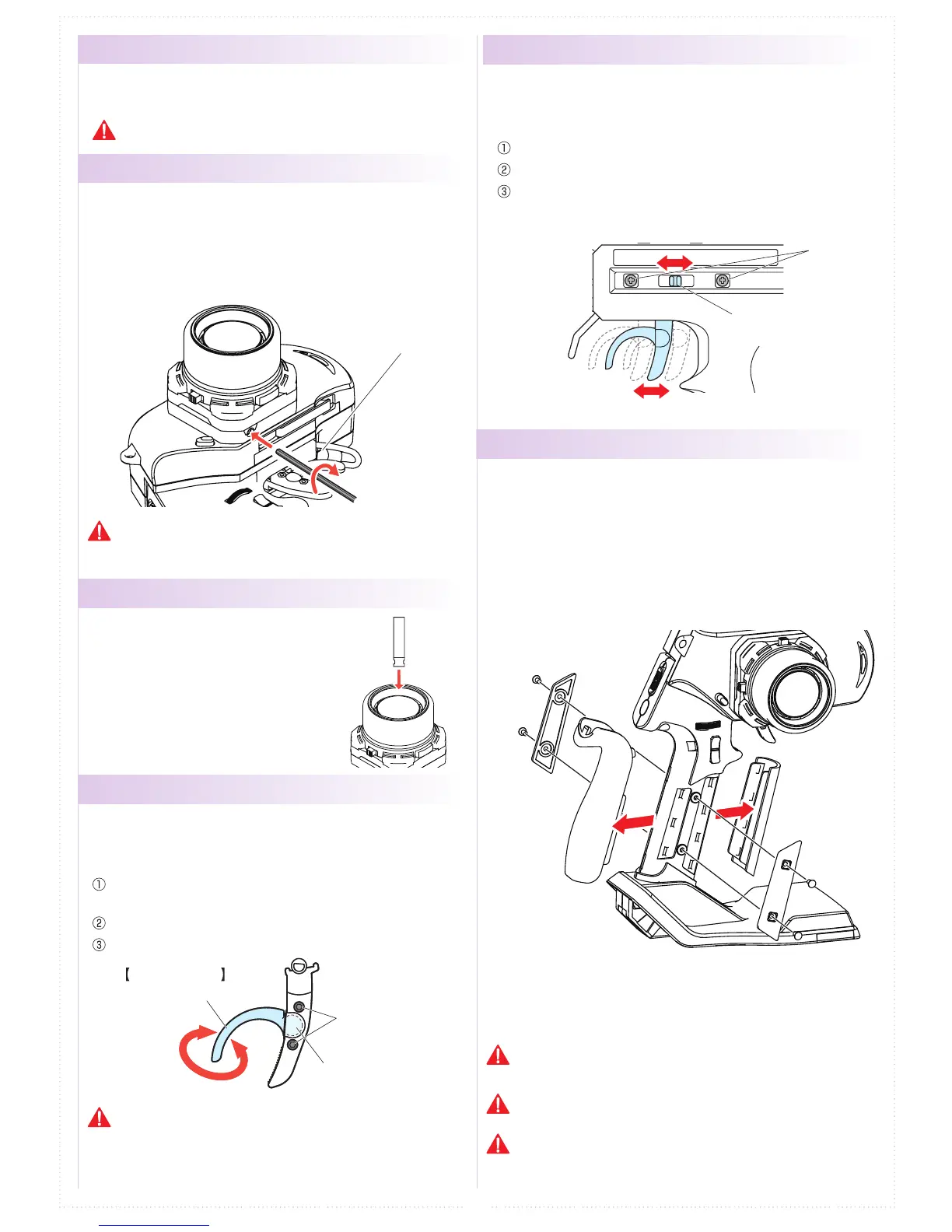 ①
②
③

①

②
③
【 】