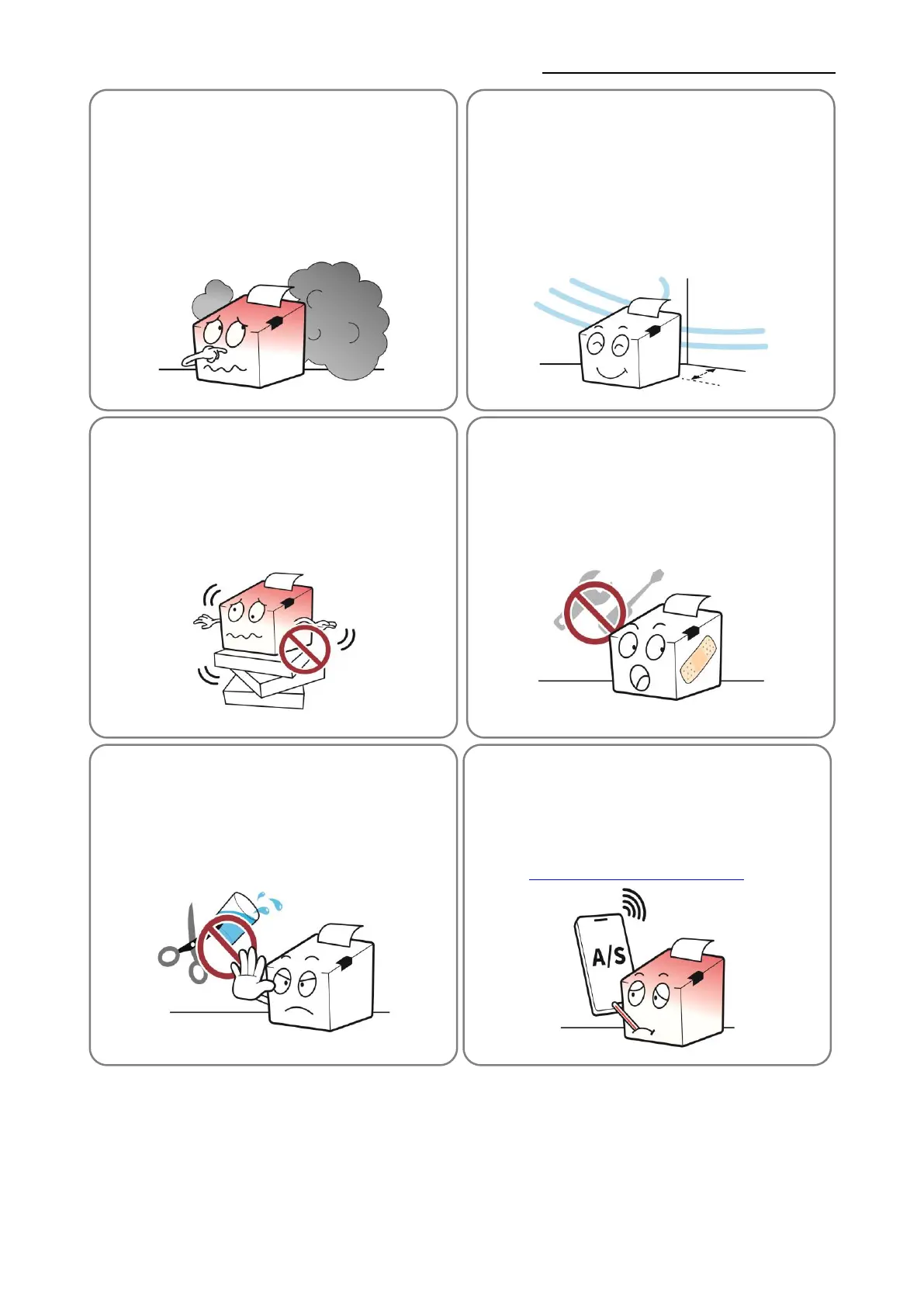 A/S