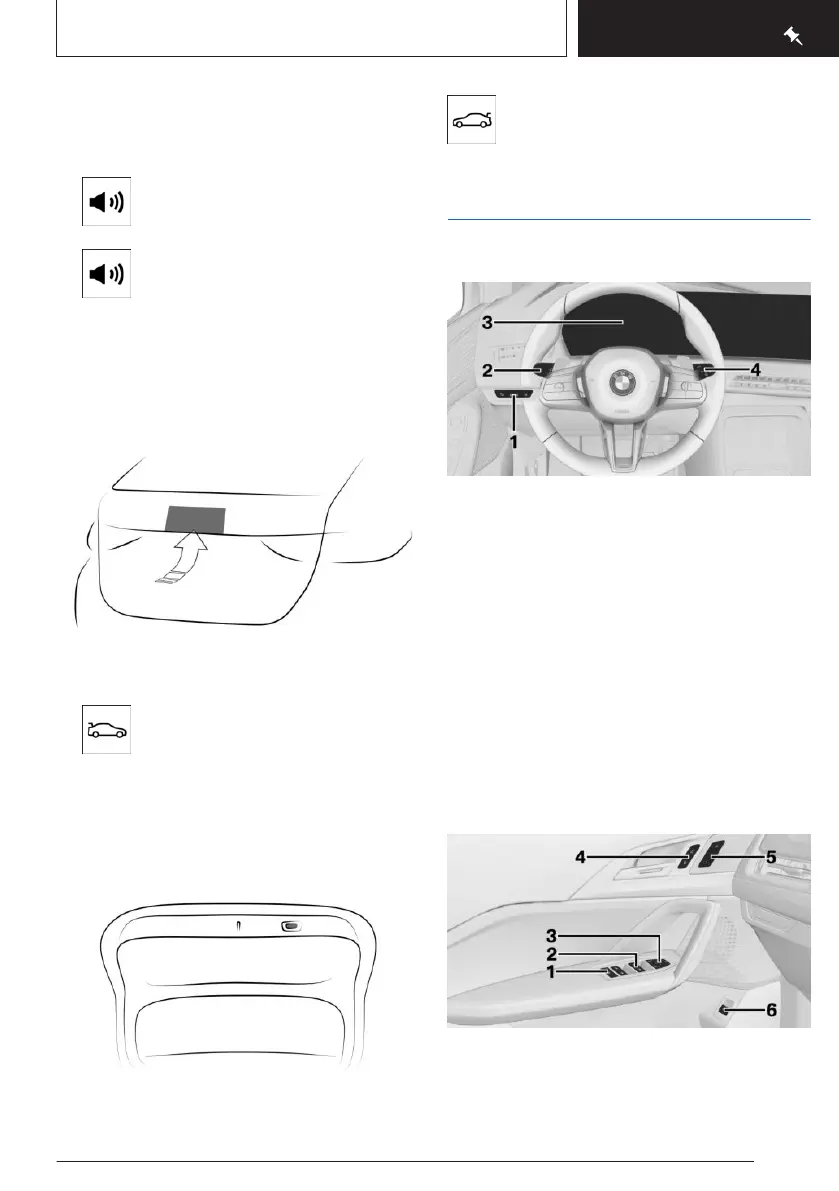 3

2

4

1

4

5

3

2

1

6