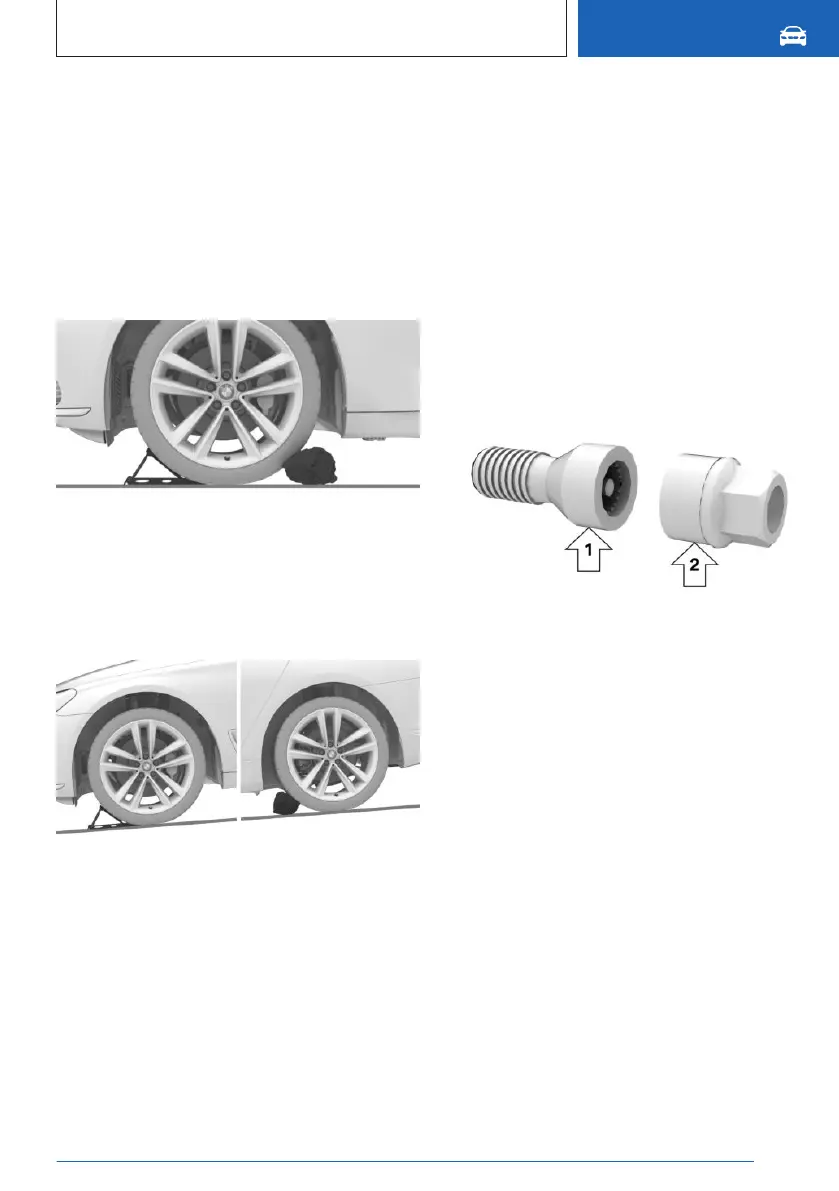 1

2