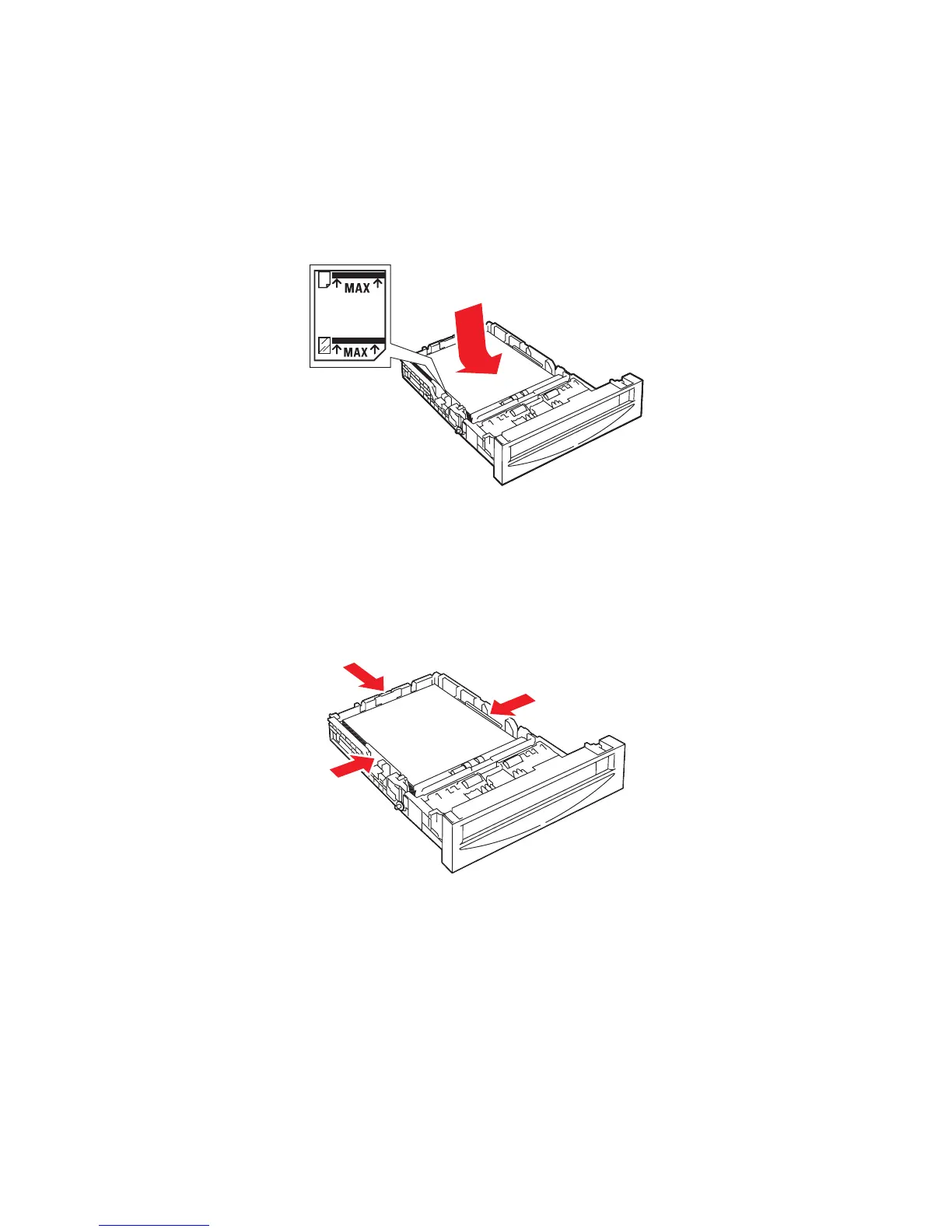 MAX
MAX