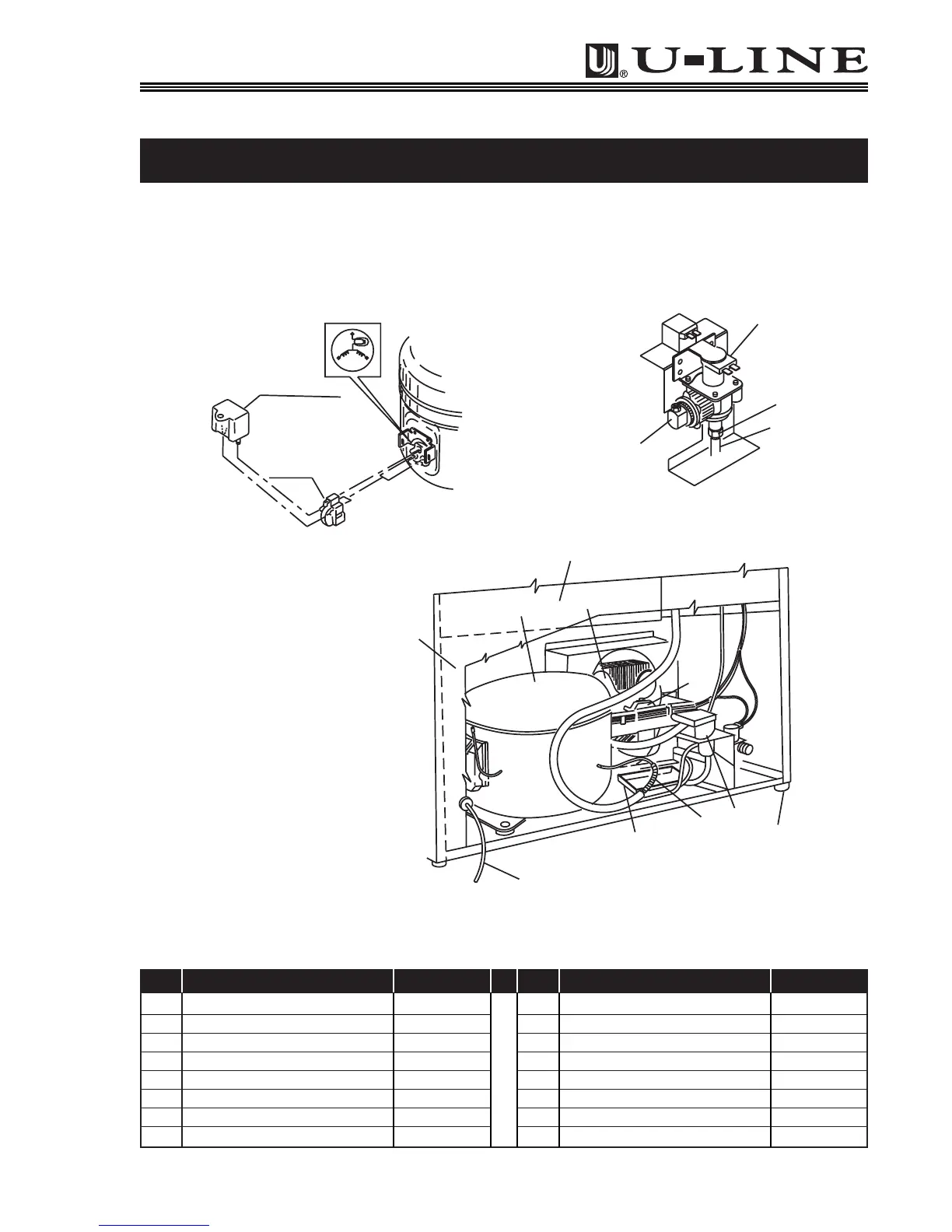 U-LINE