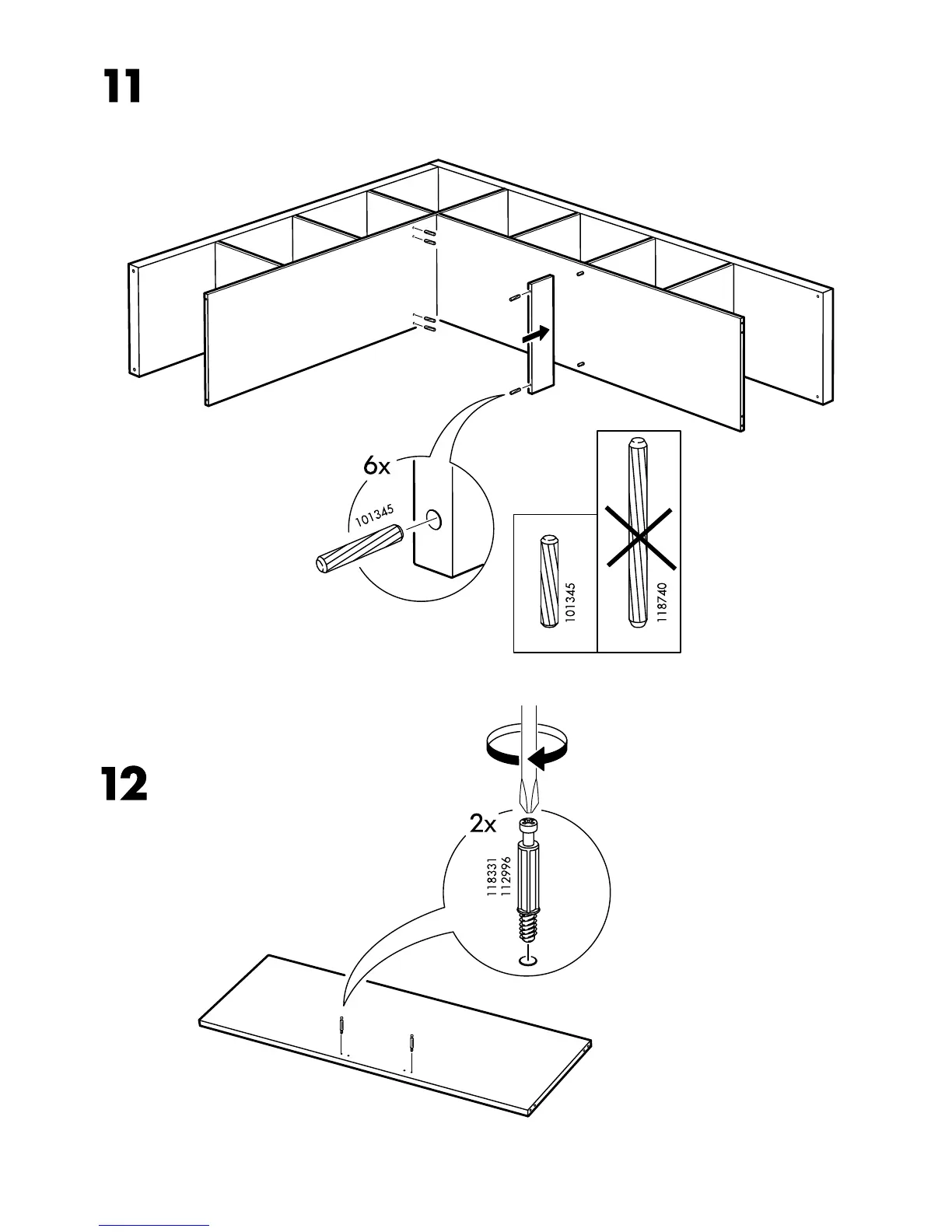 11

6x

101345

101345

118740

12

2x

118331
112996