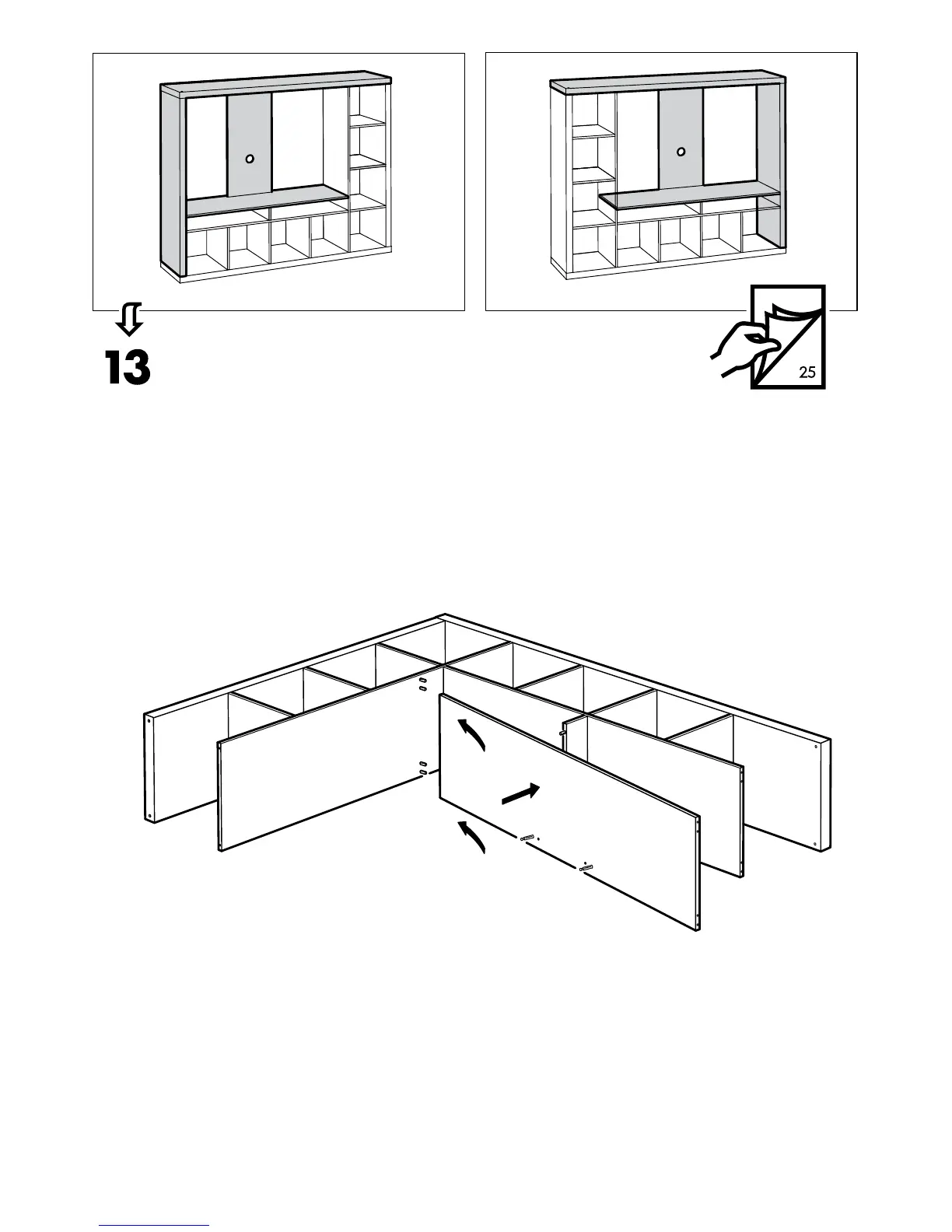 13

25