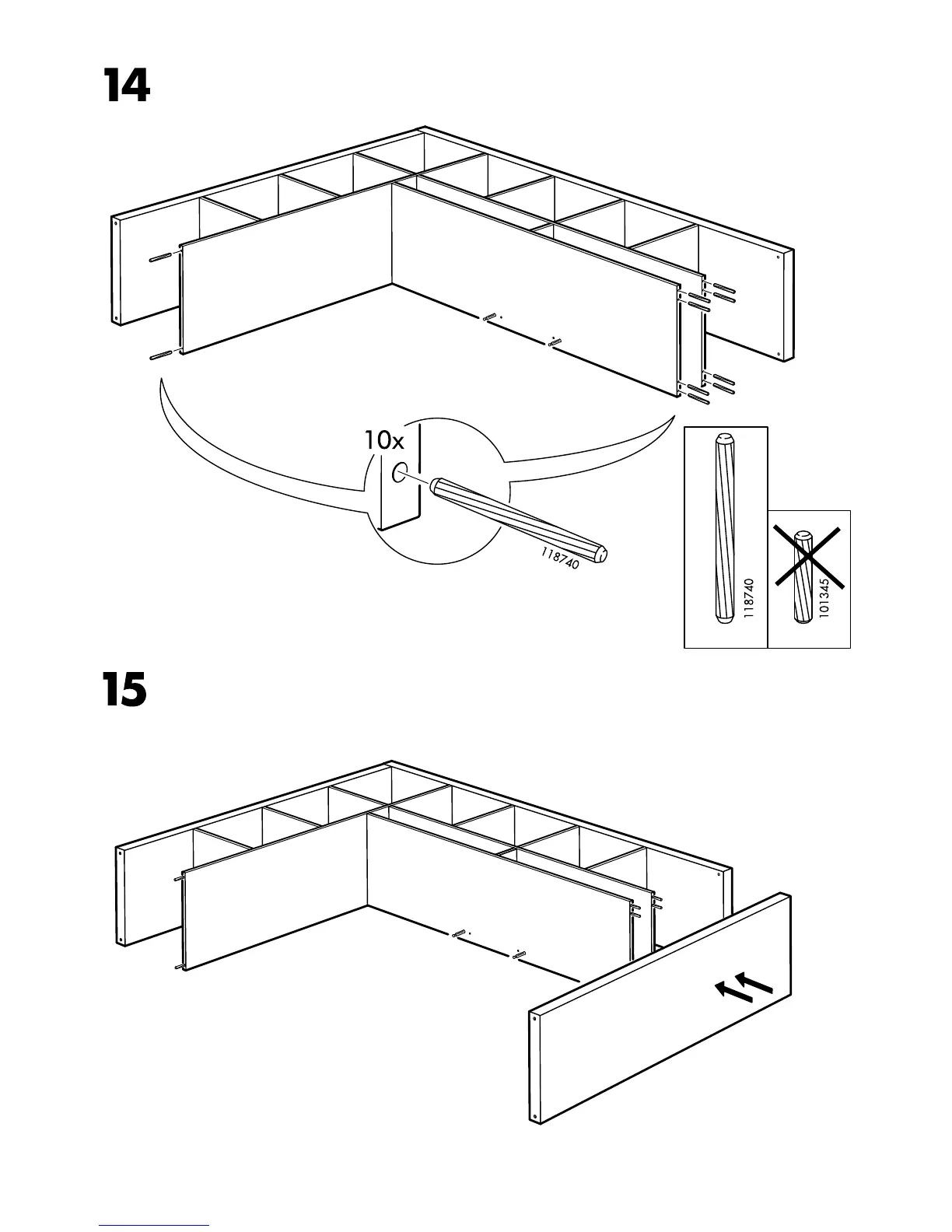 14

10x

118740

118740

101345

15