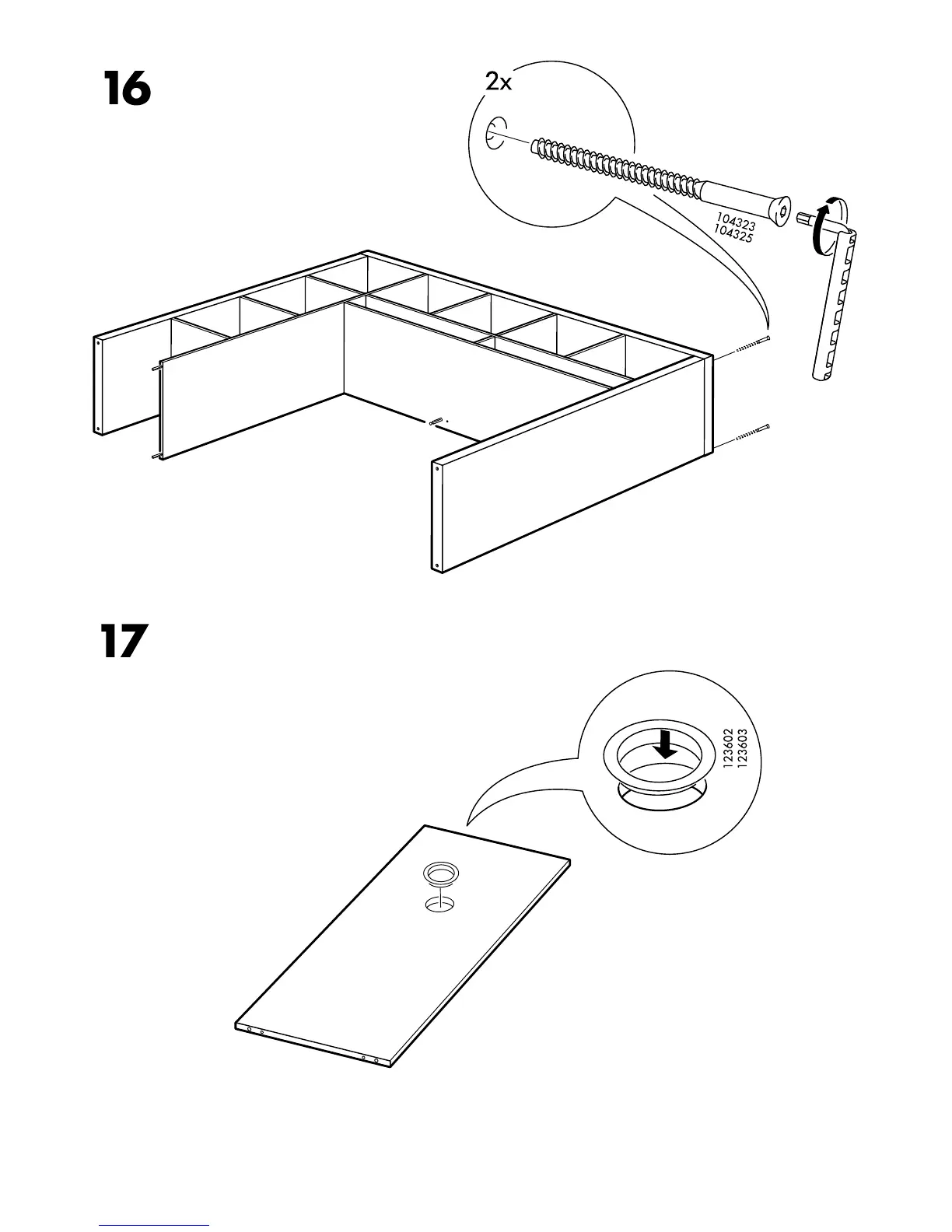 16

2x

104323
104325

17

123602
123603